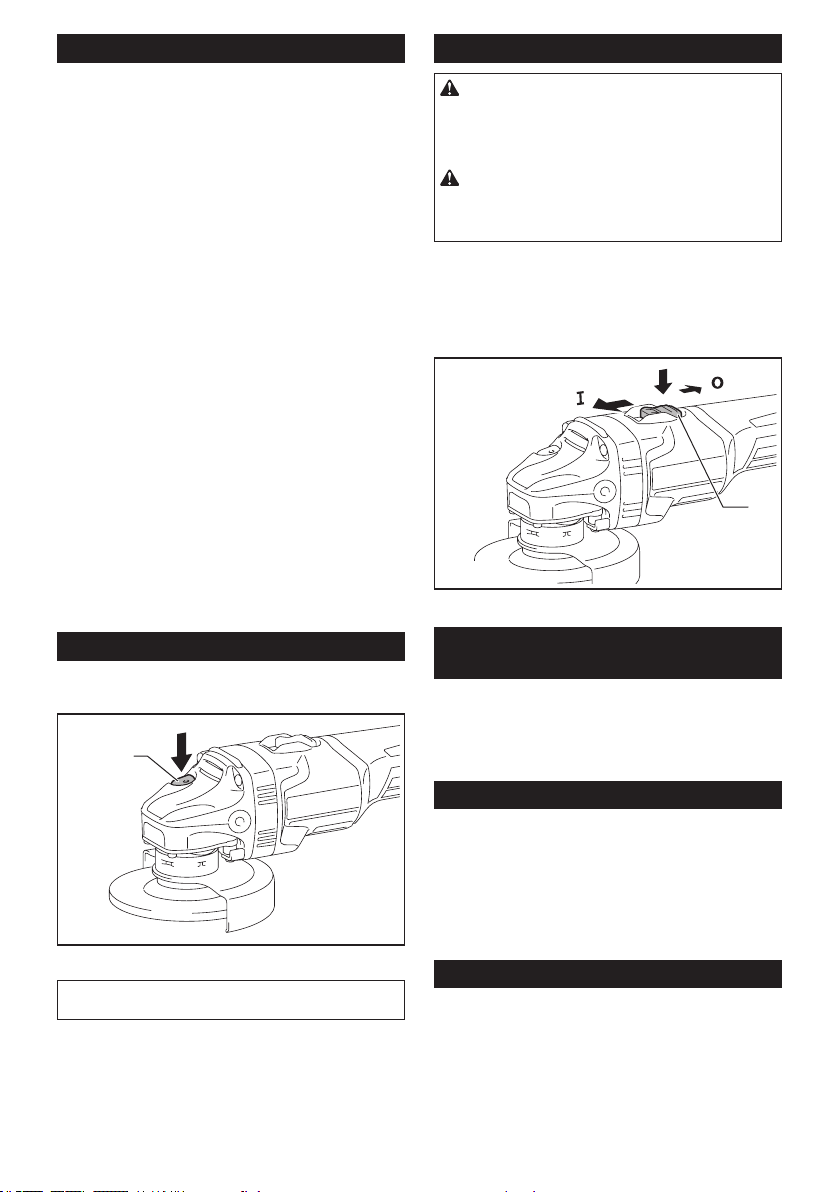 I
O