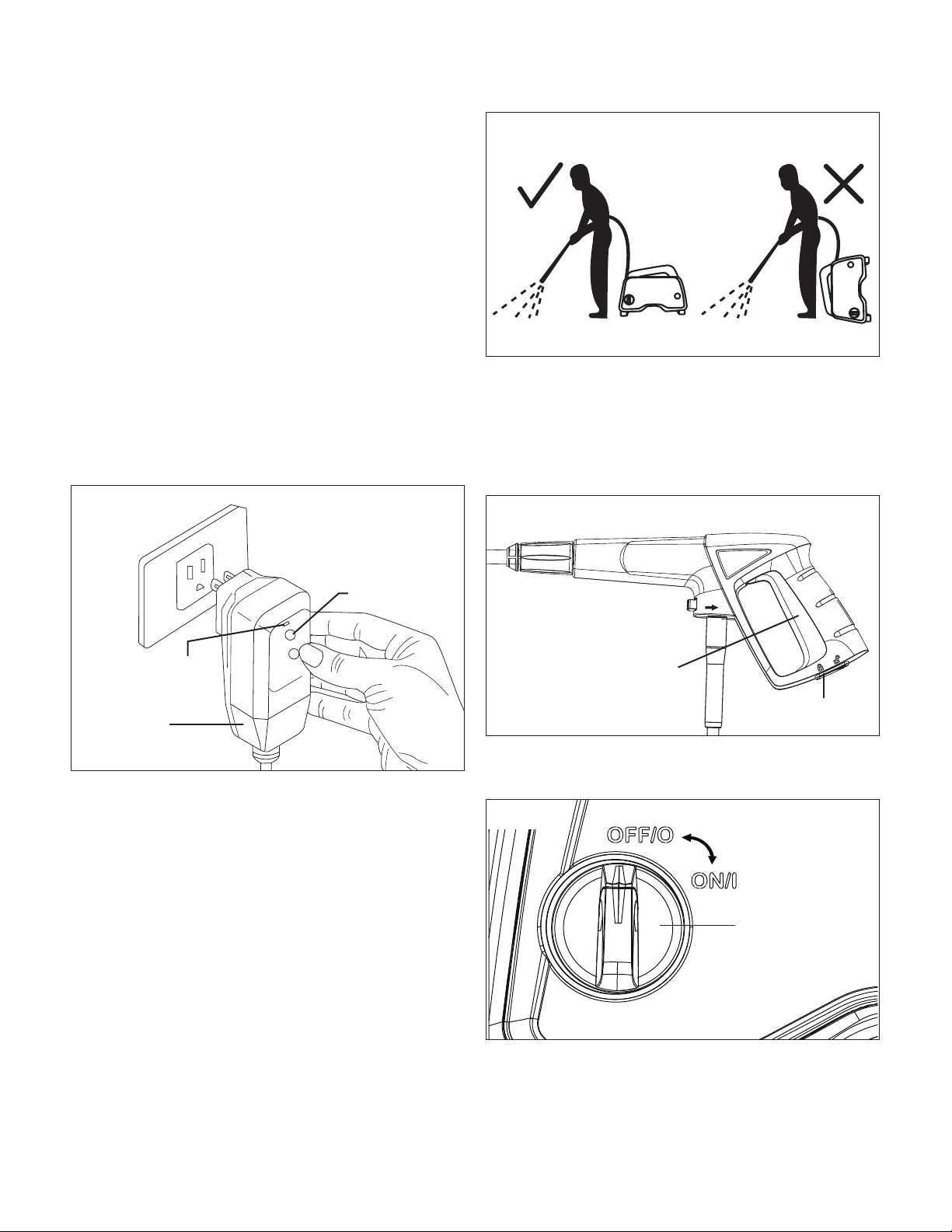 OFF/O

ON/I