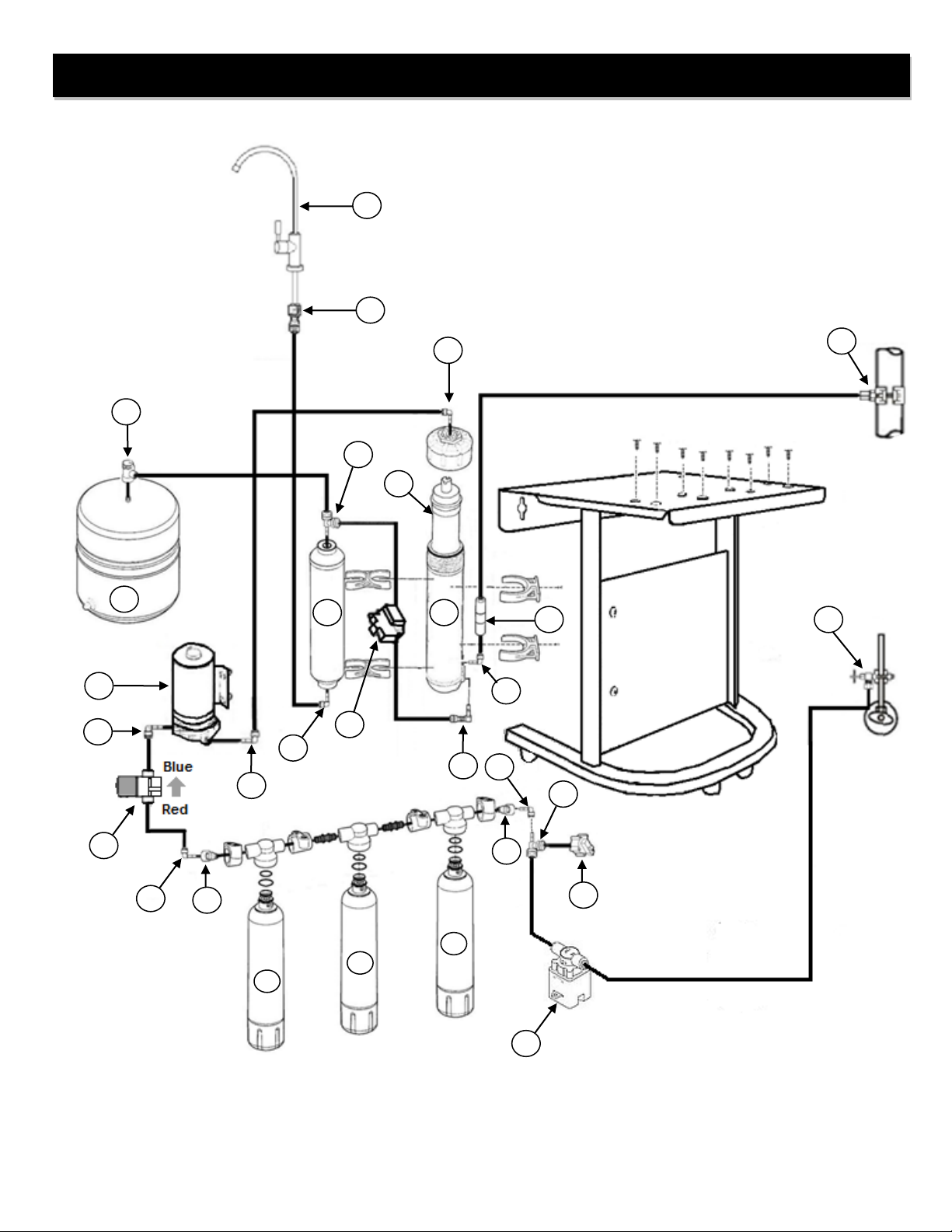 Blue

Red