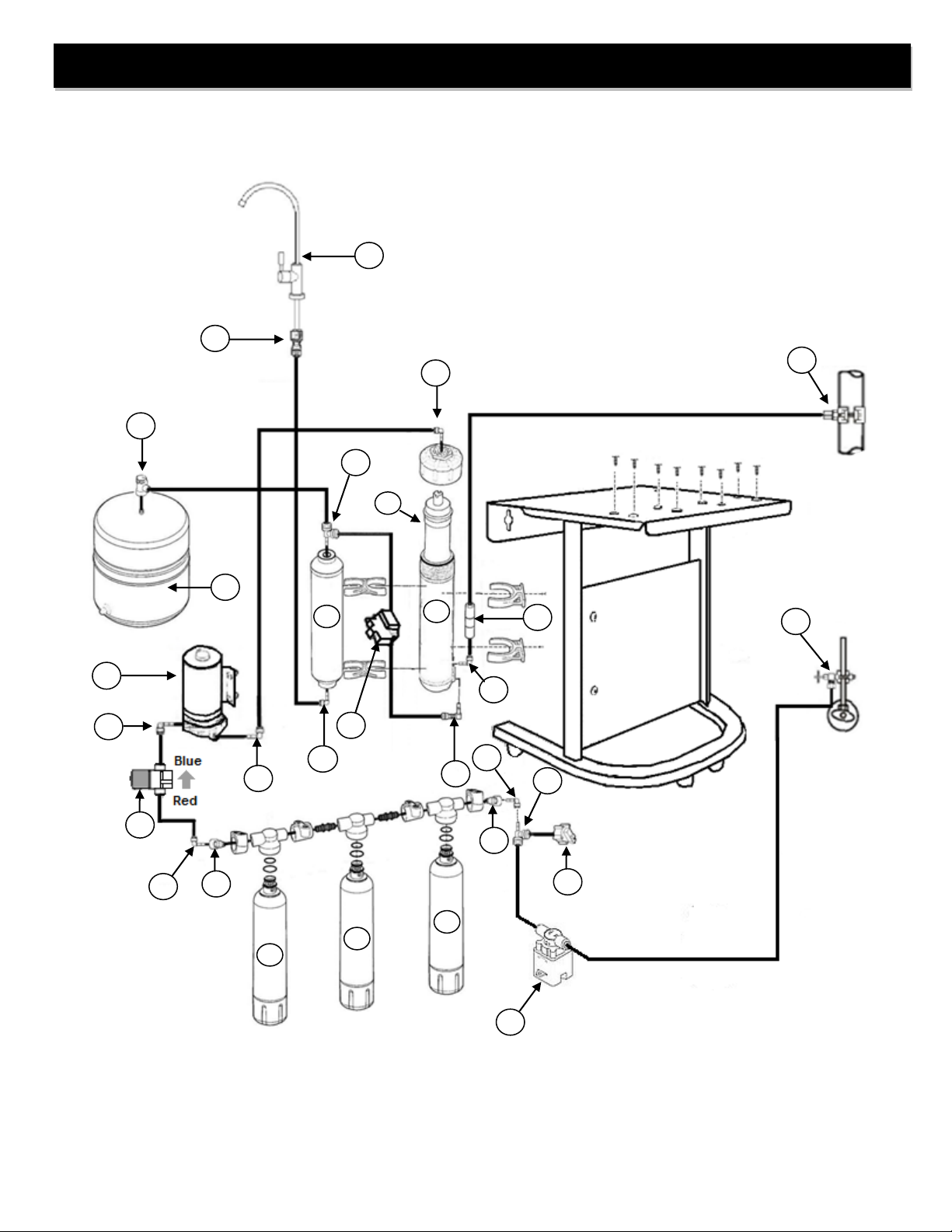 Blue
Red