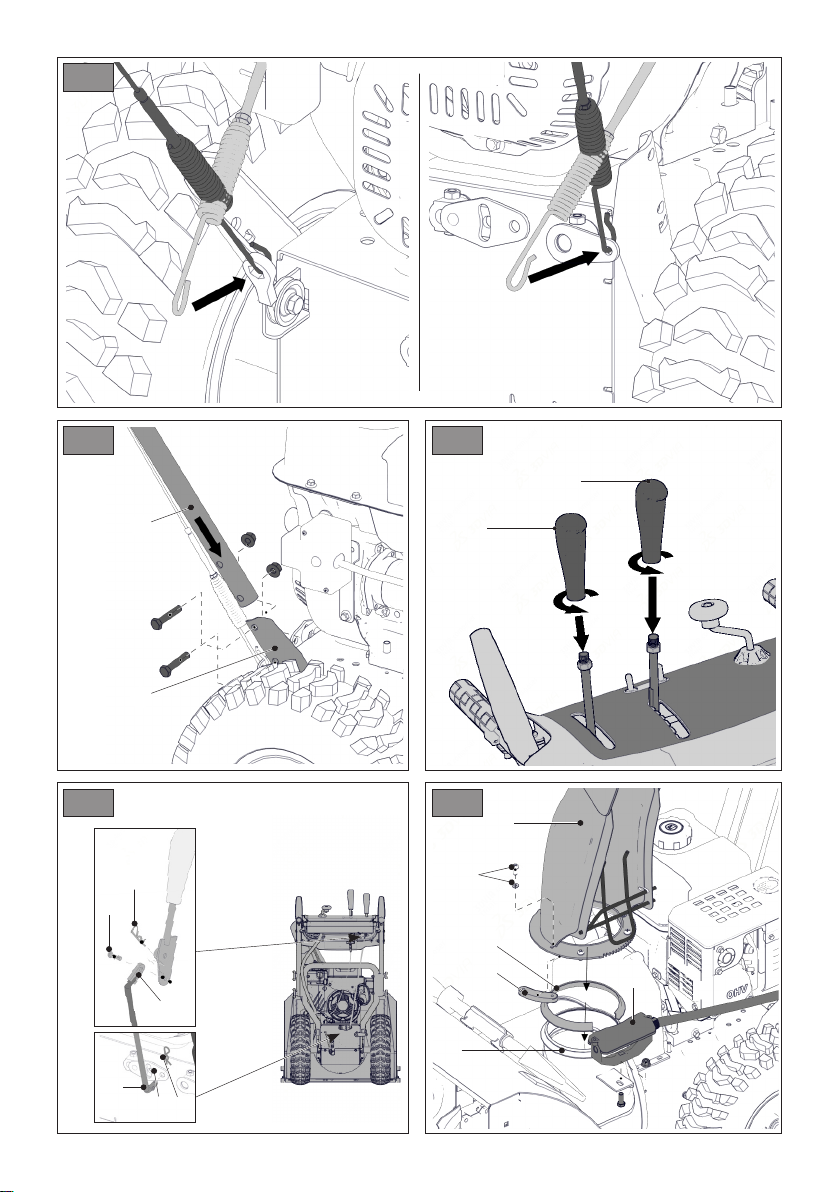 OHV