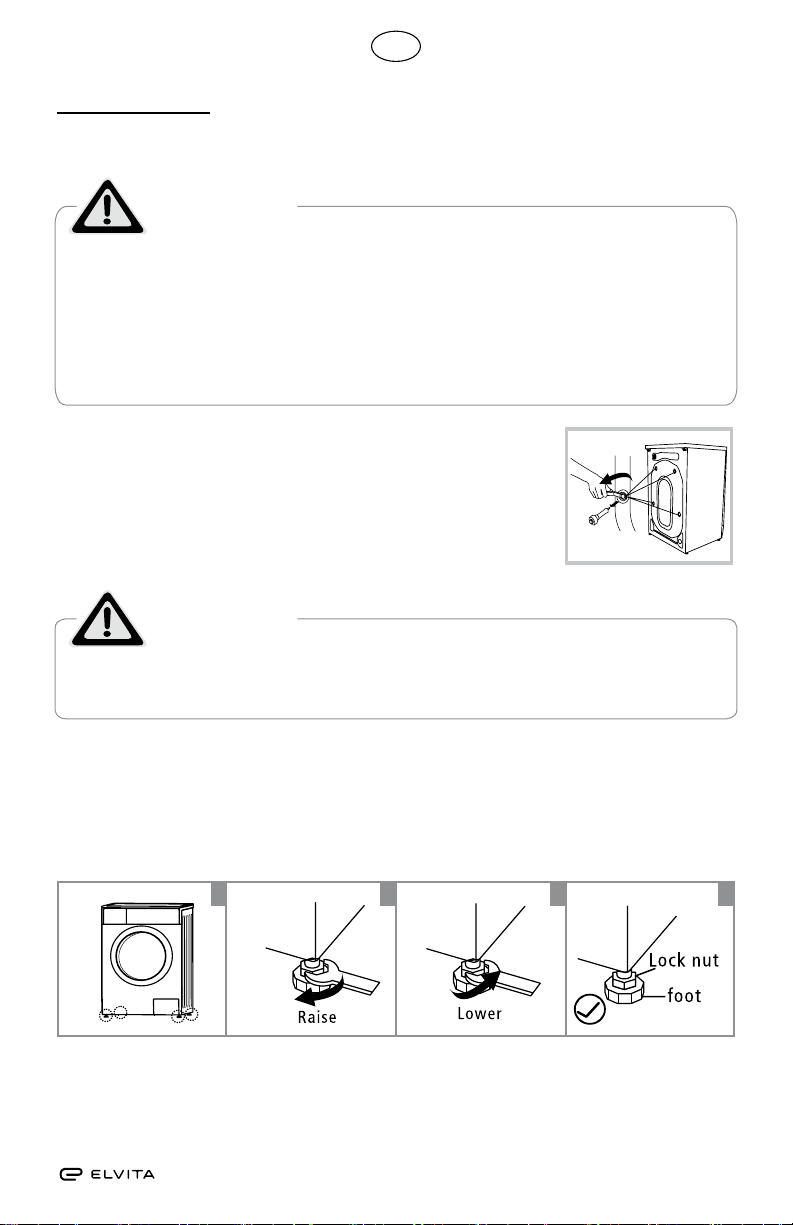 Raise

Lower

Lock nut

foot

ELVITA