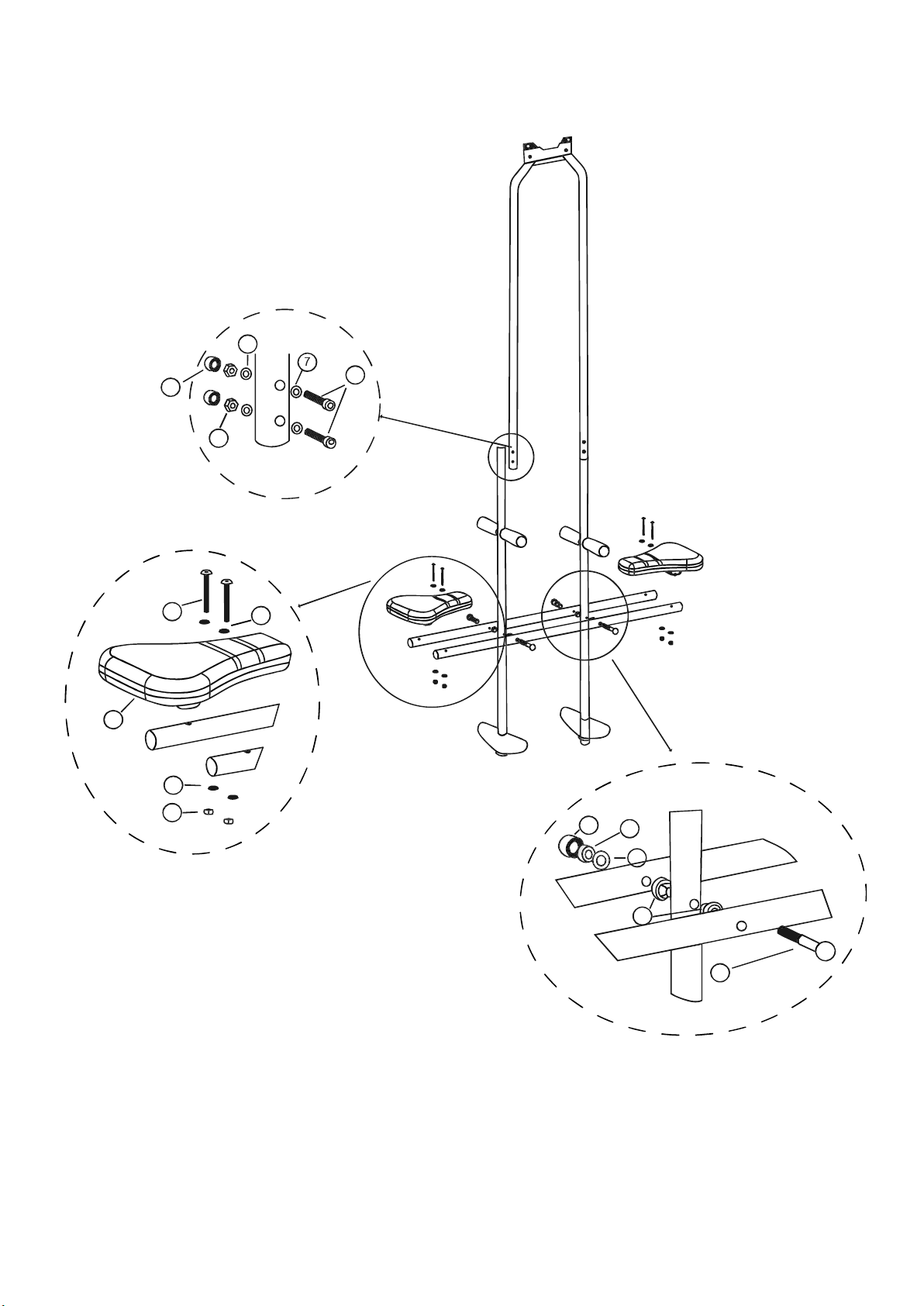 7