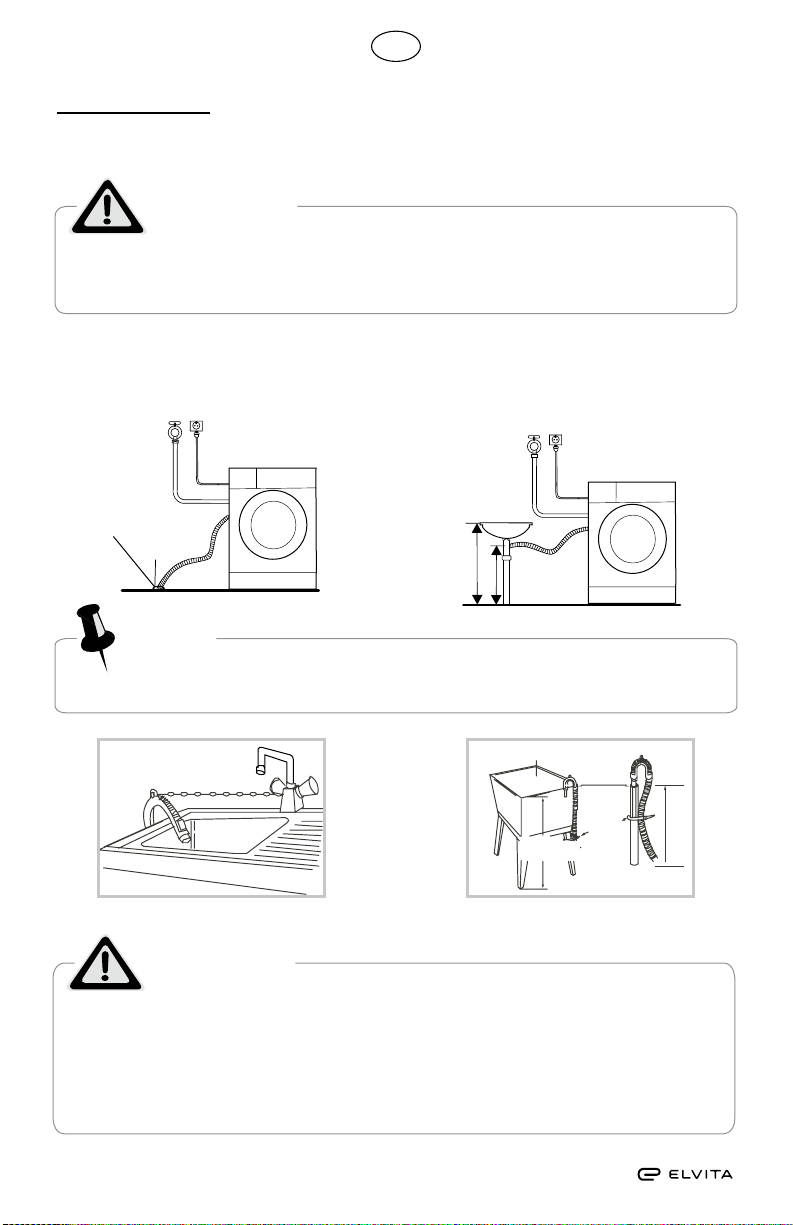 ELVITA