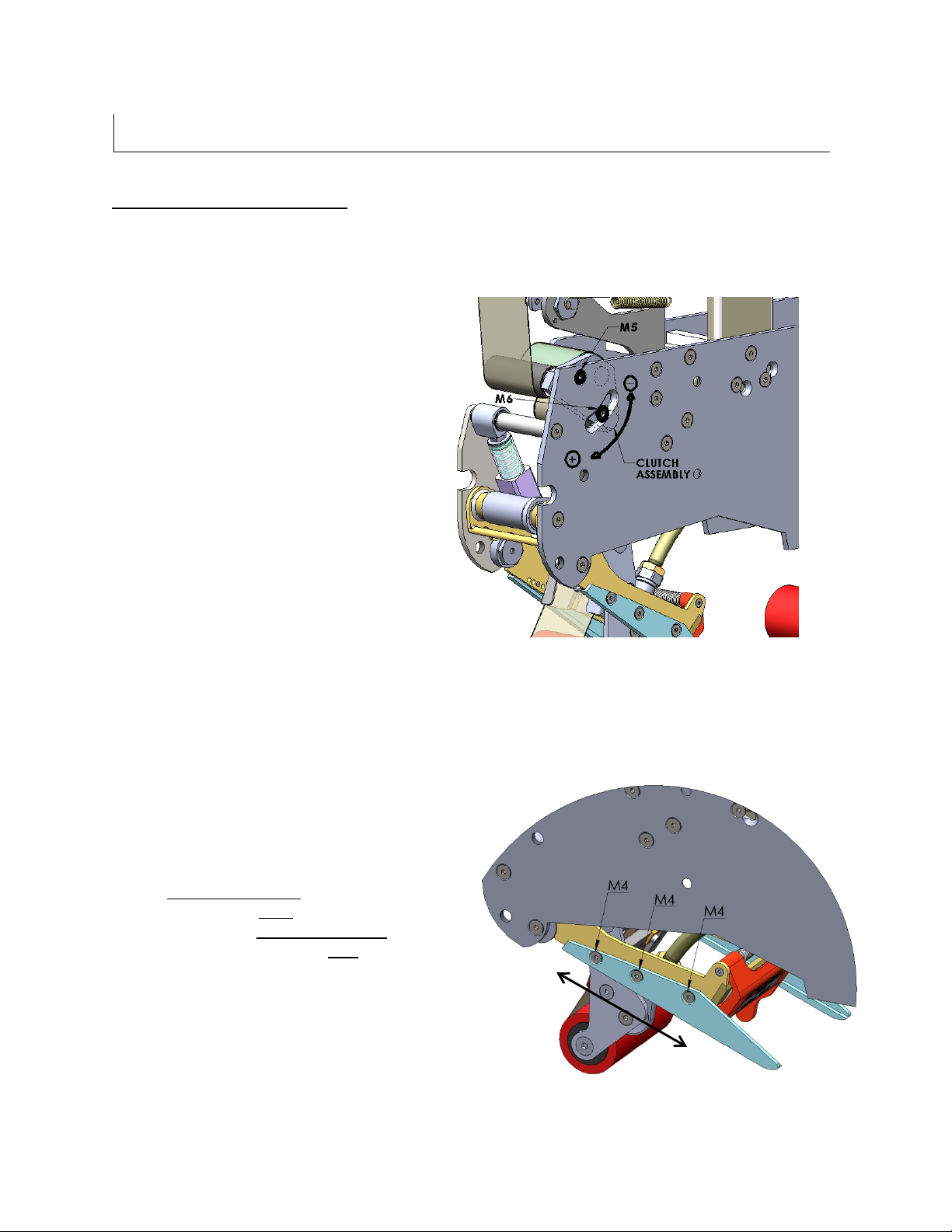 M5

M6

CLUTCH ASSEMBLY

M4

M4

M4