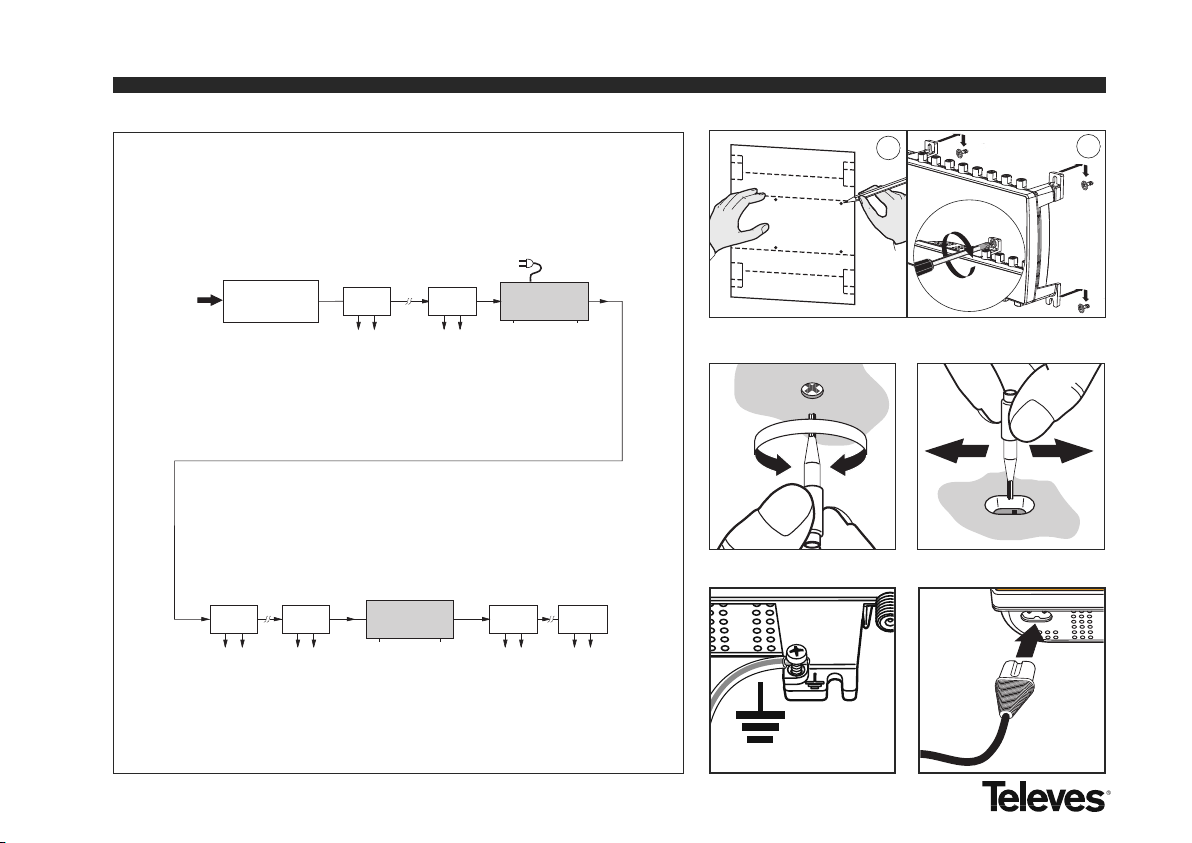 Televes®