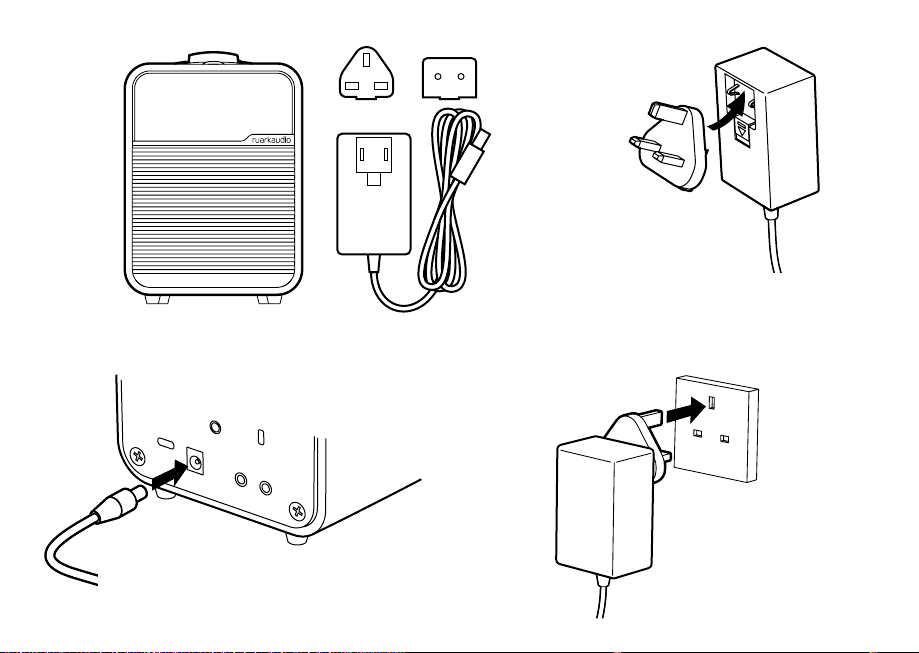 ruarkaudio