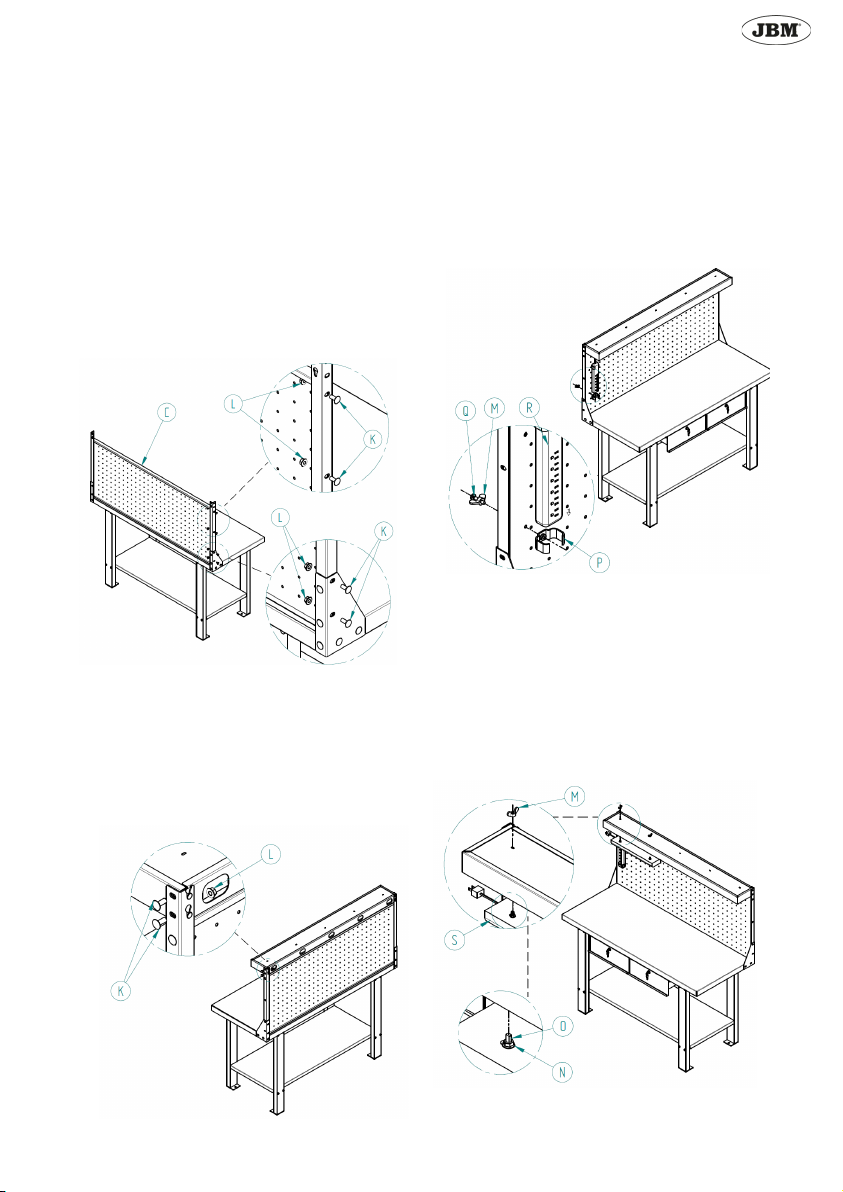 JBM

C
L
K
L
K

Q
M
R
P

L
K

M
S
O
N