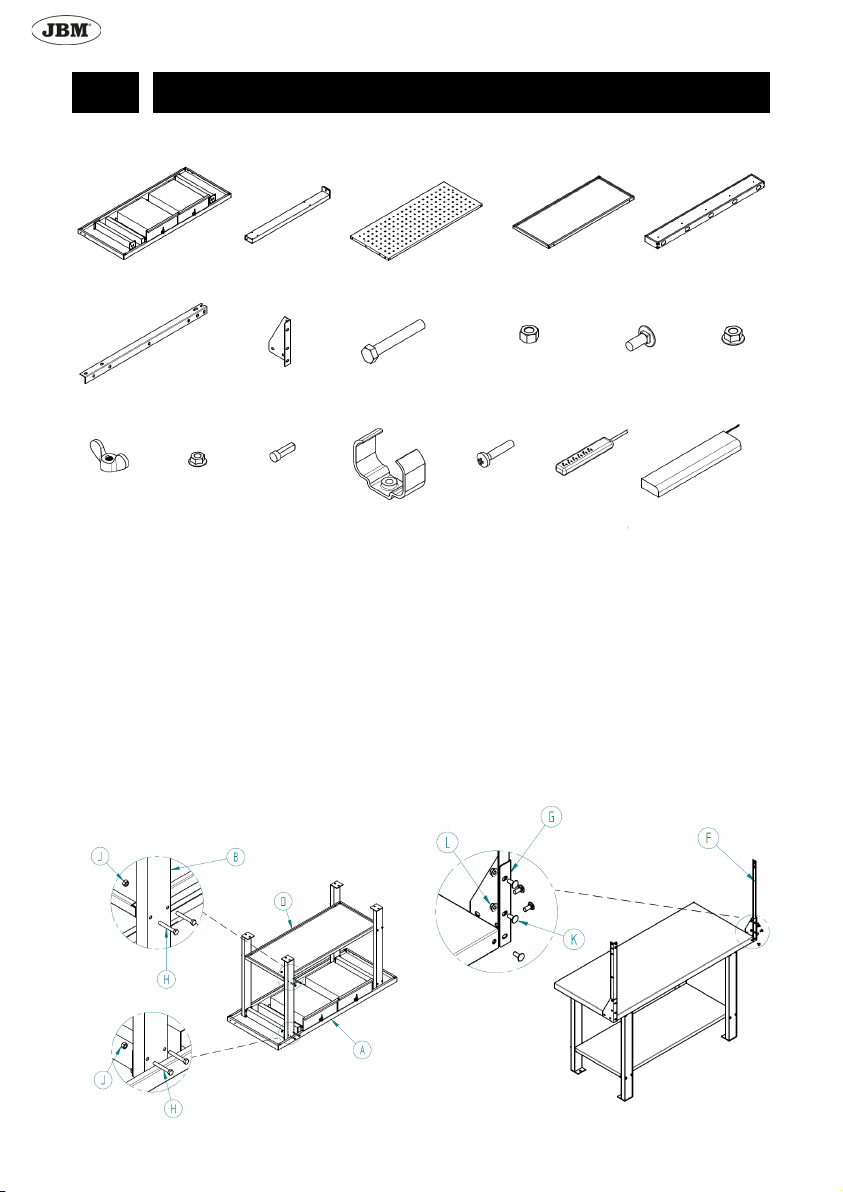 JBM

J

B

D

H

A

J

H

L

G

F

K