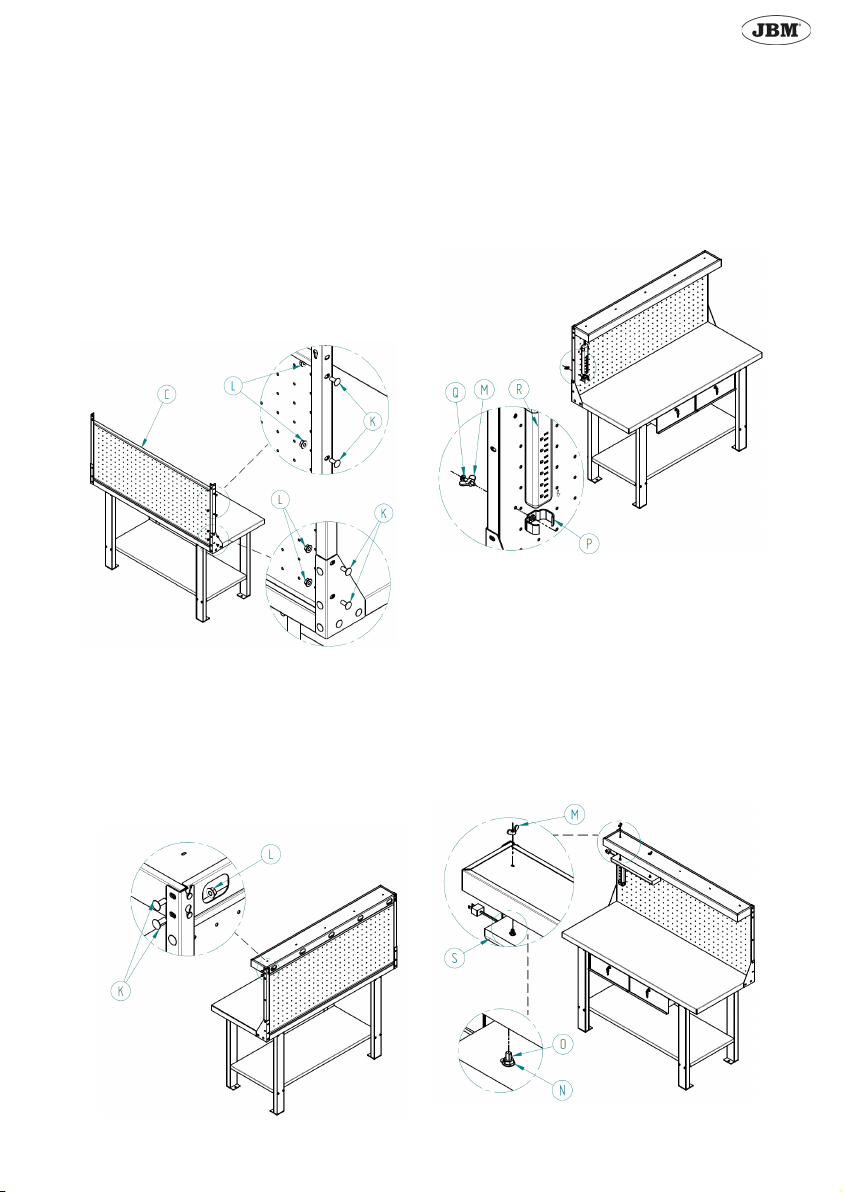 JBM

C
L
K
L
K

Q
M
R
P

L
K

M
S
O
N