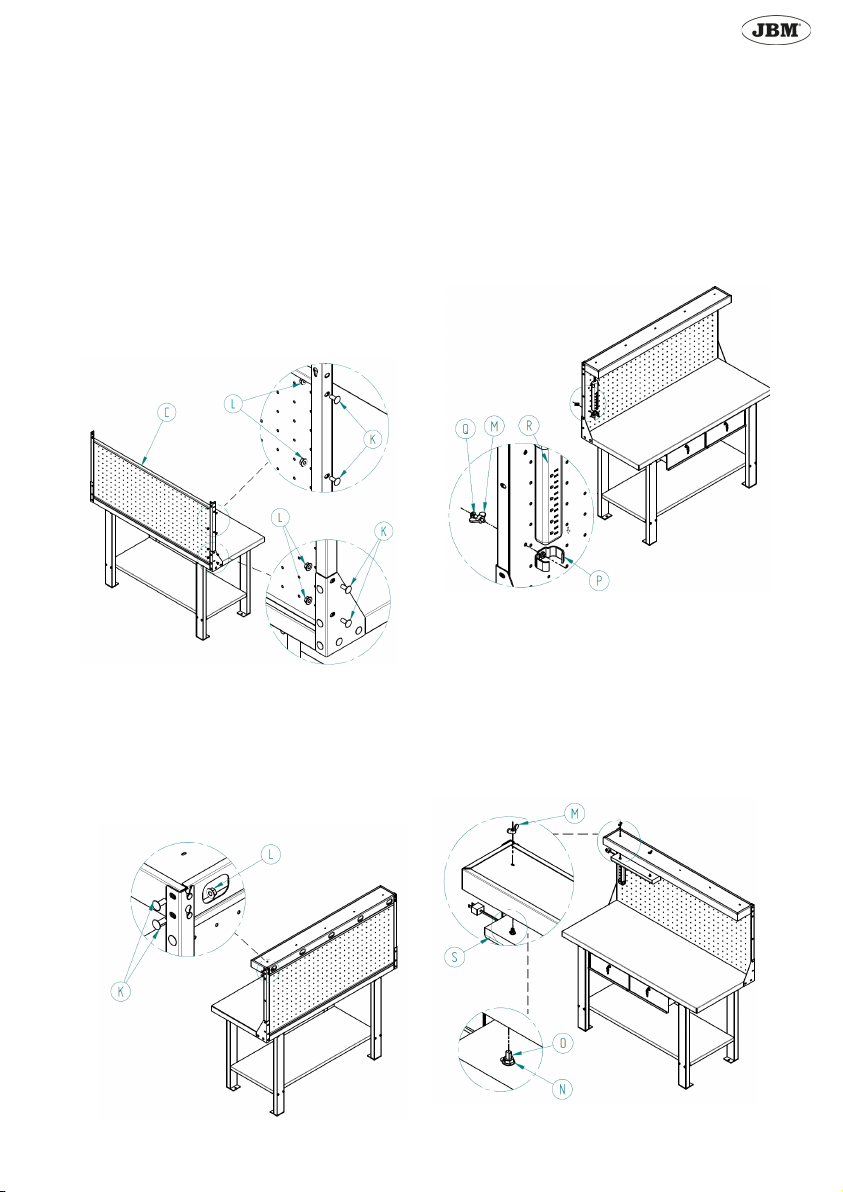 JBM

C
L
K
L
K

Q
M
R
P

L
K

M
S
O
N