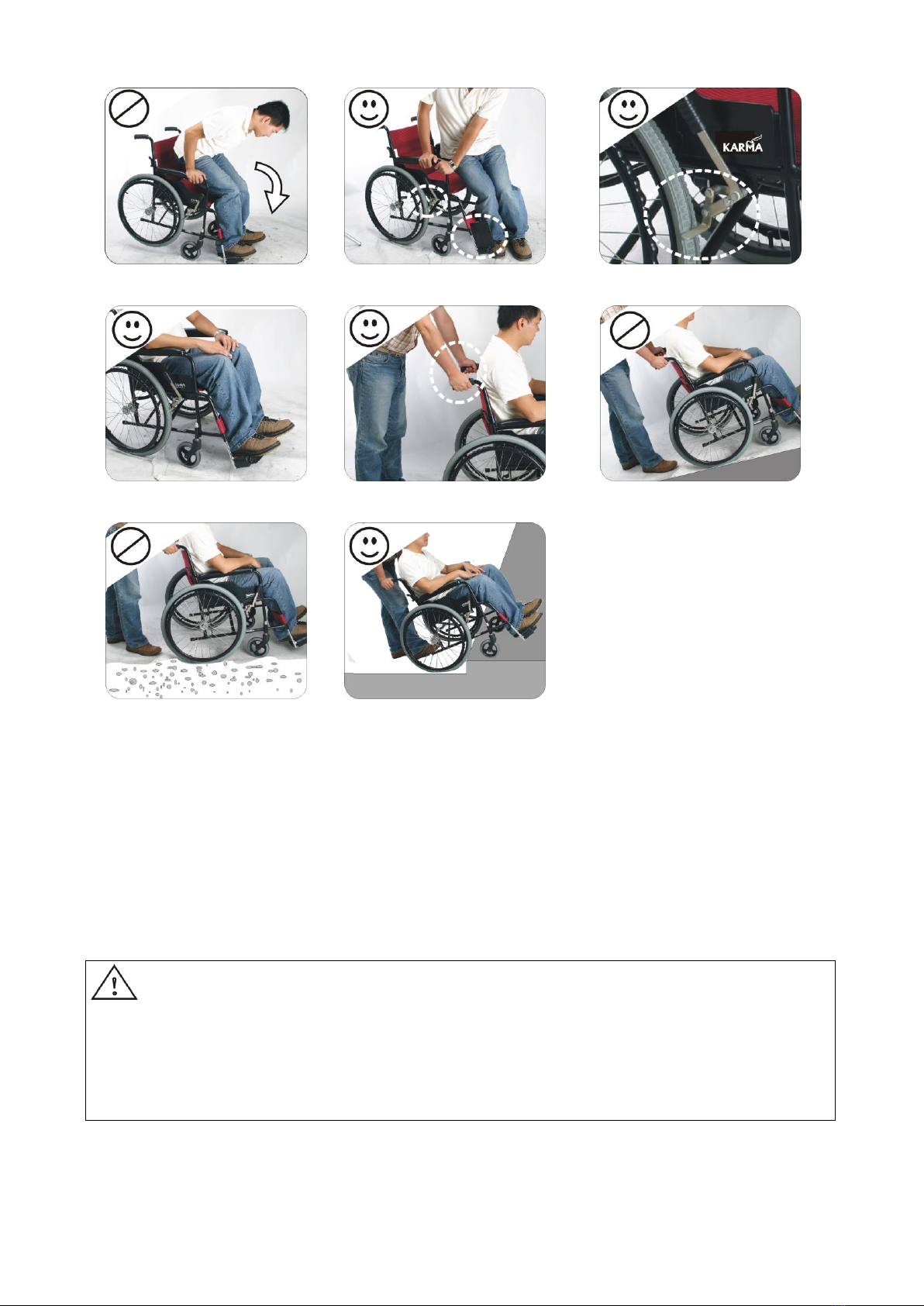 KARMA