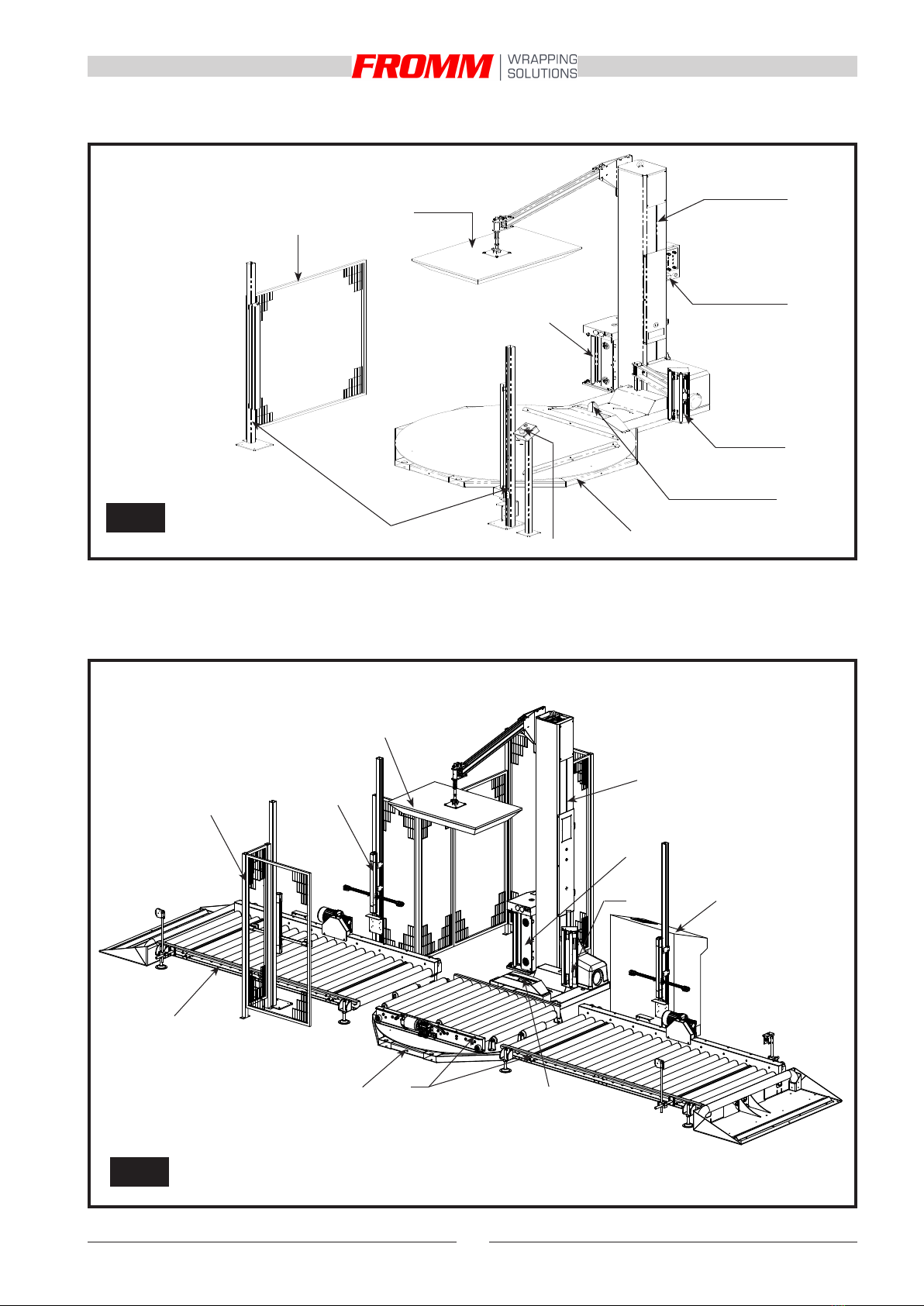 FROMM WRAPPING SOLUTIONS