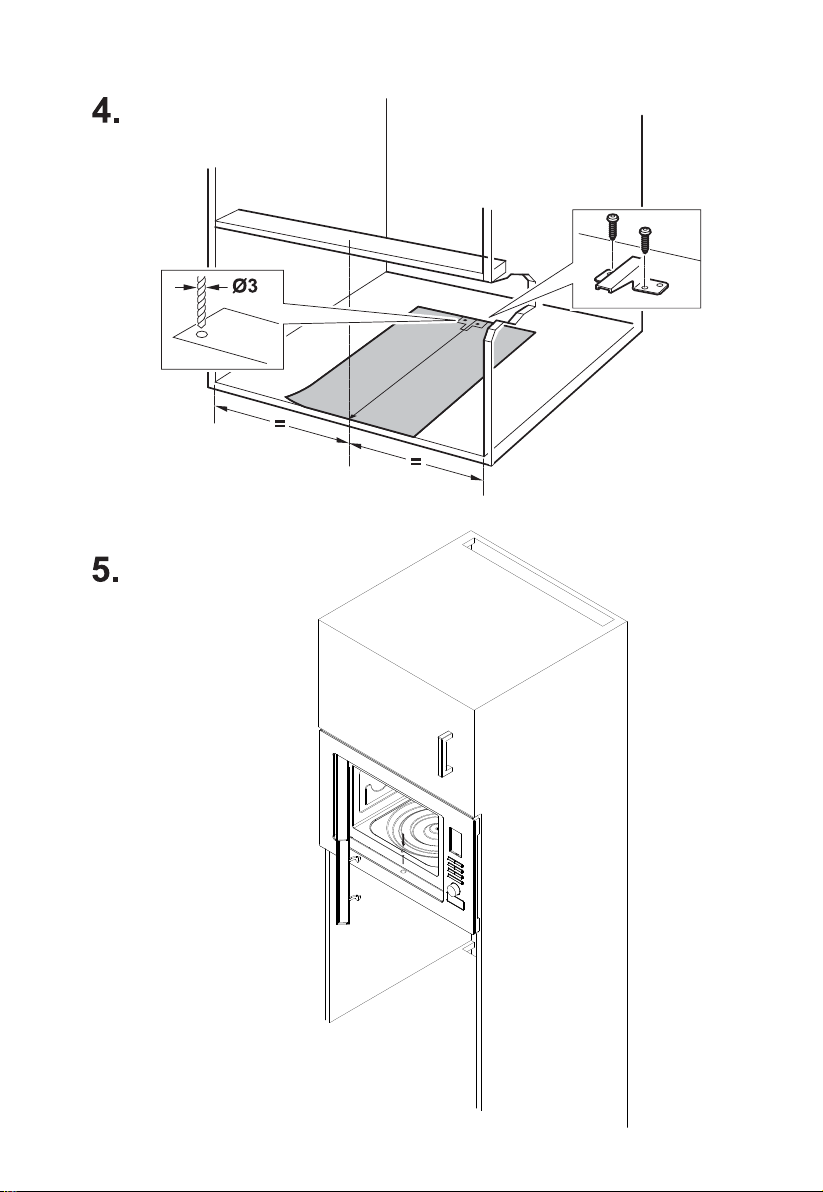 4.

Ø3

=

=

5.