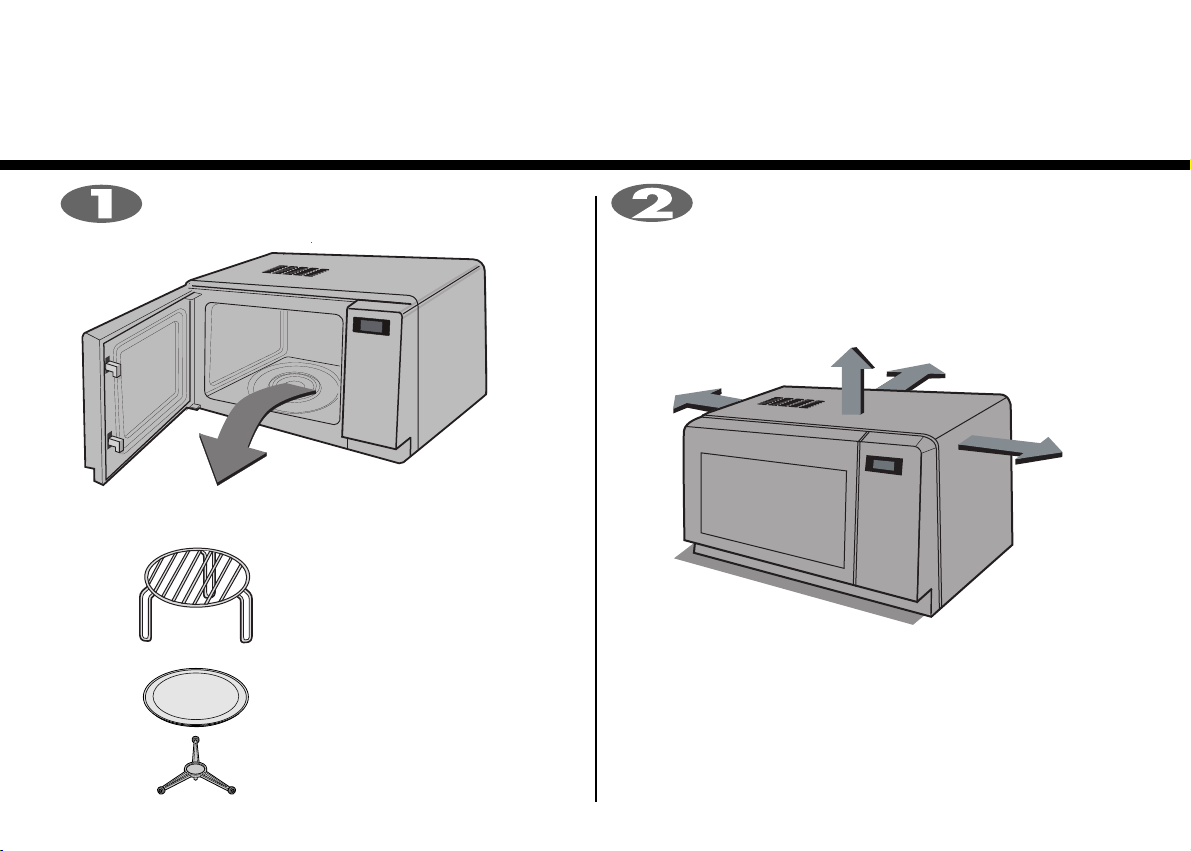 1

2