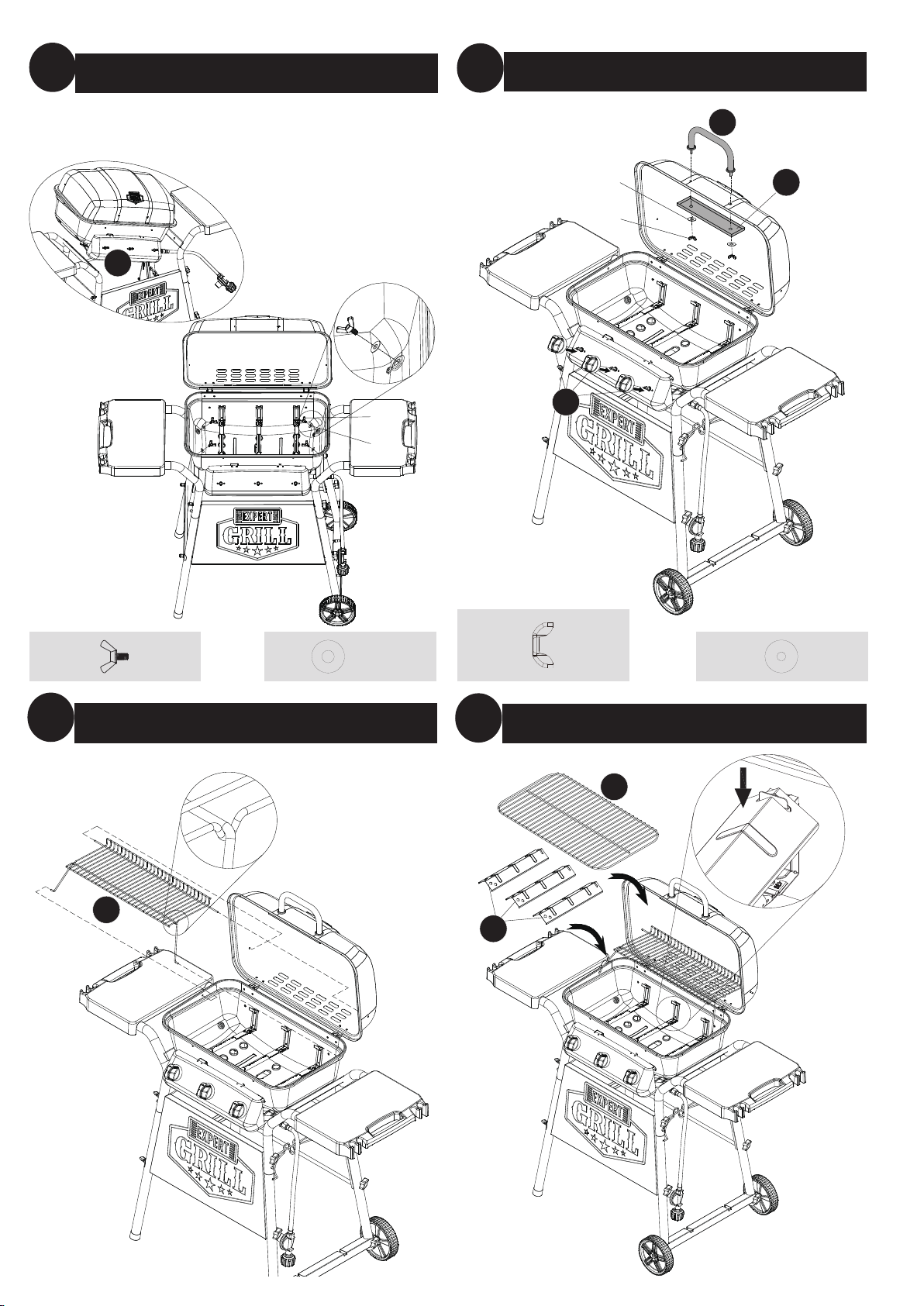 EXPERT
GRILL

EXPERT
GRILL

EXPERT
GRILL

EXPERT
GRILL

EXPERT
GRILL