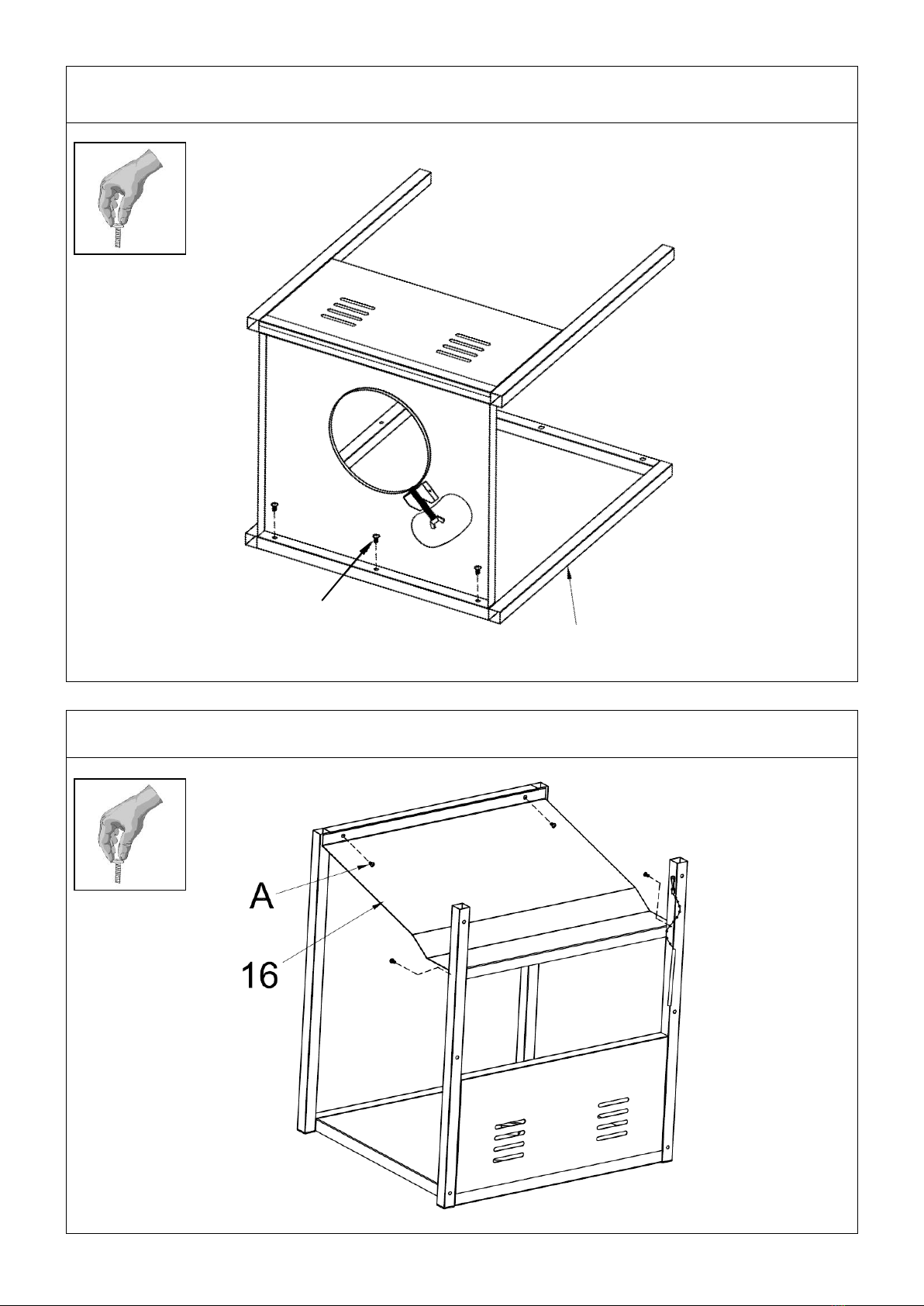 A

16