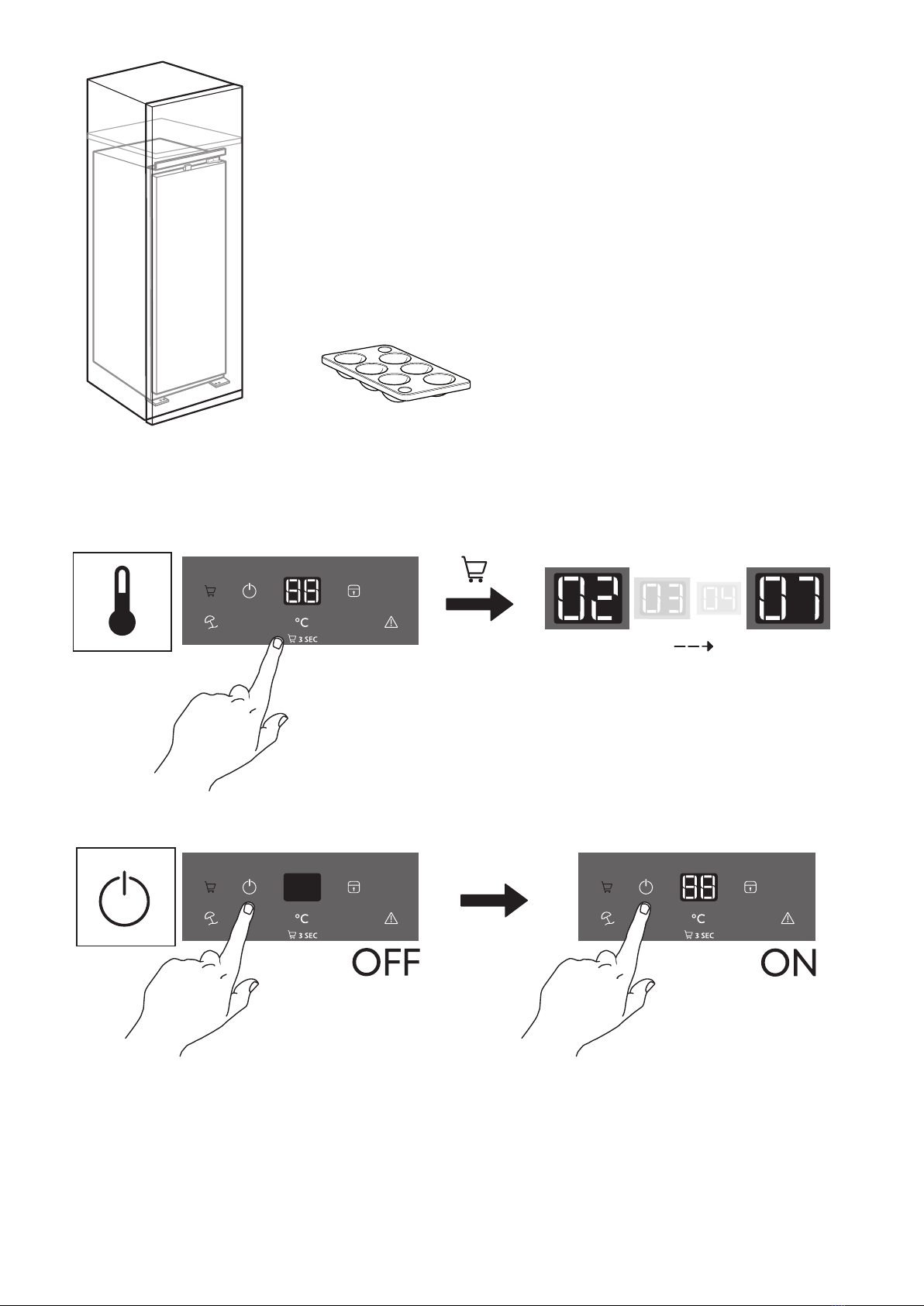 88
°C
3 SEC

02 03 04 07

°C
3 SEC
OFF

88
°C
3 SEC
ON