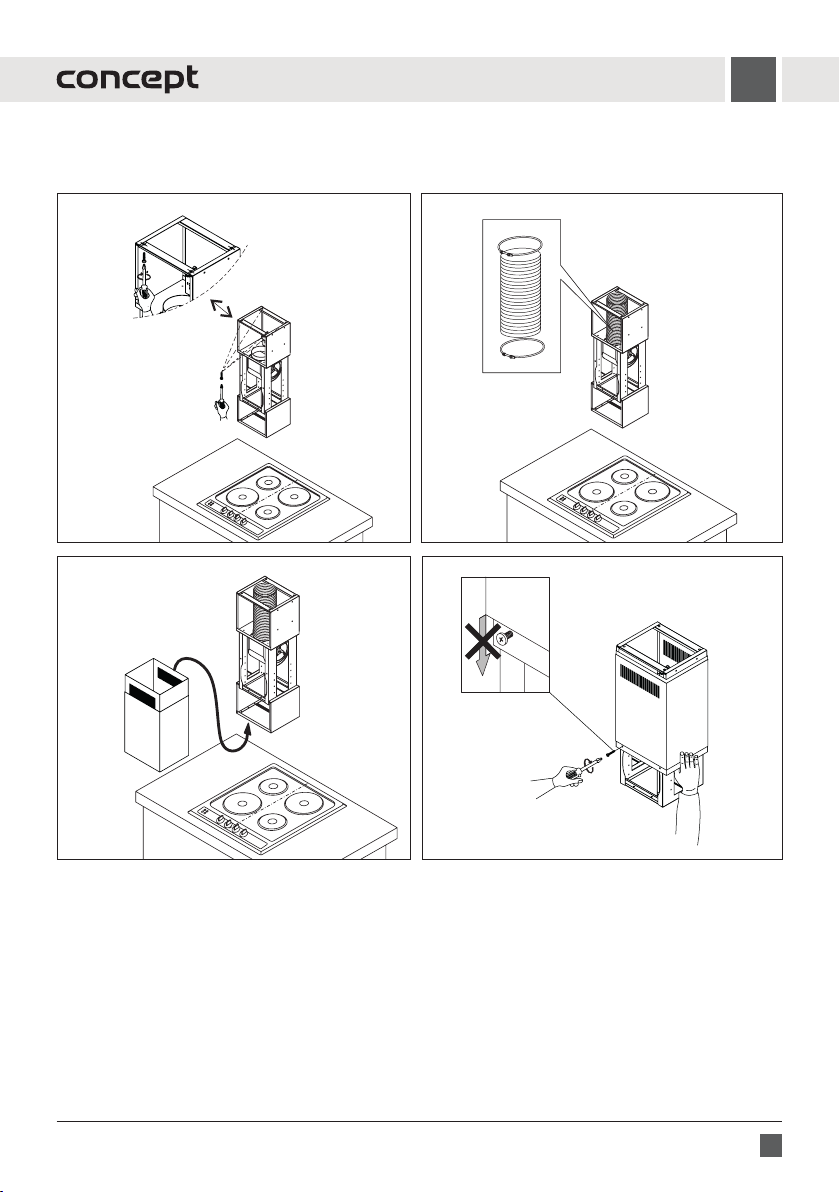 concept