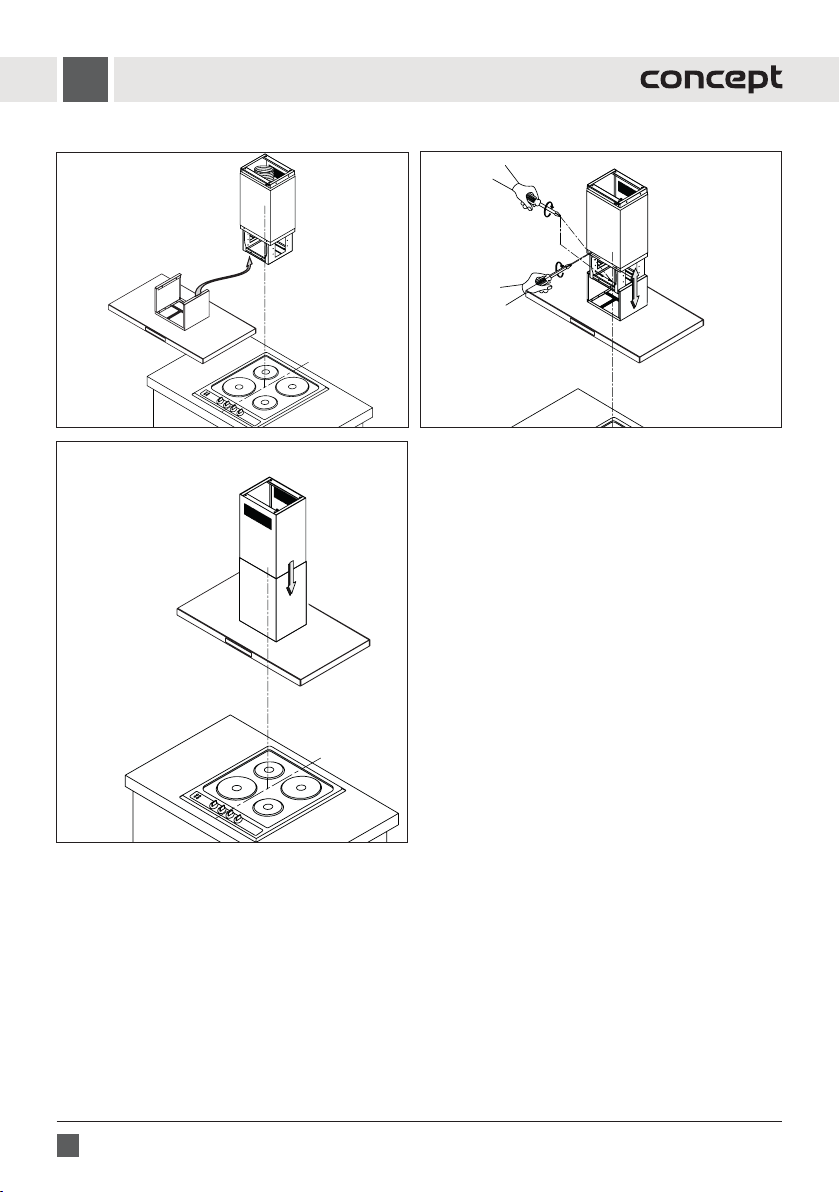 concept