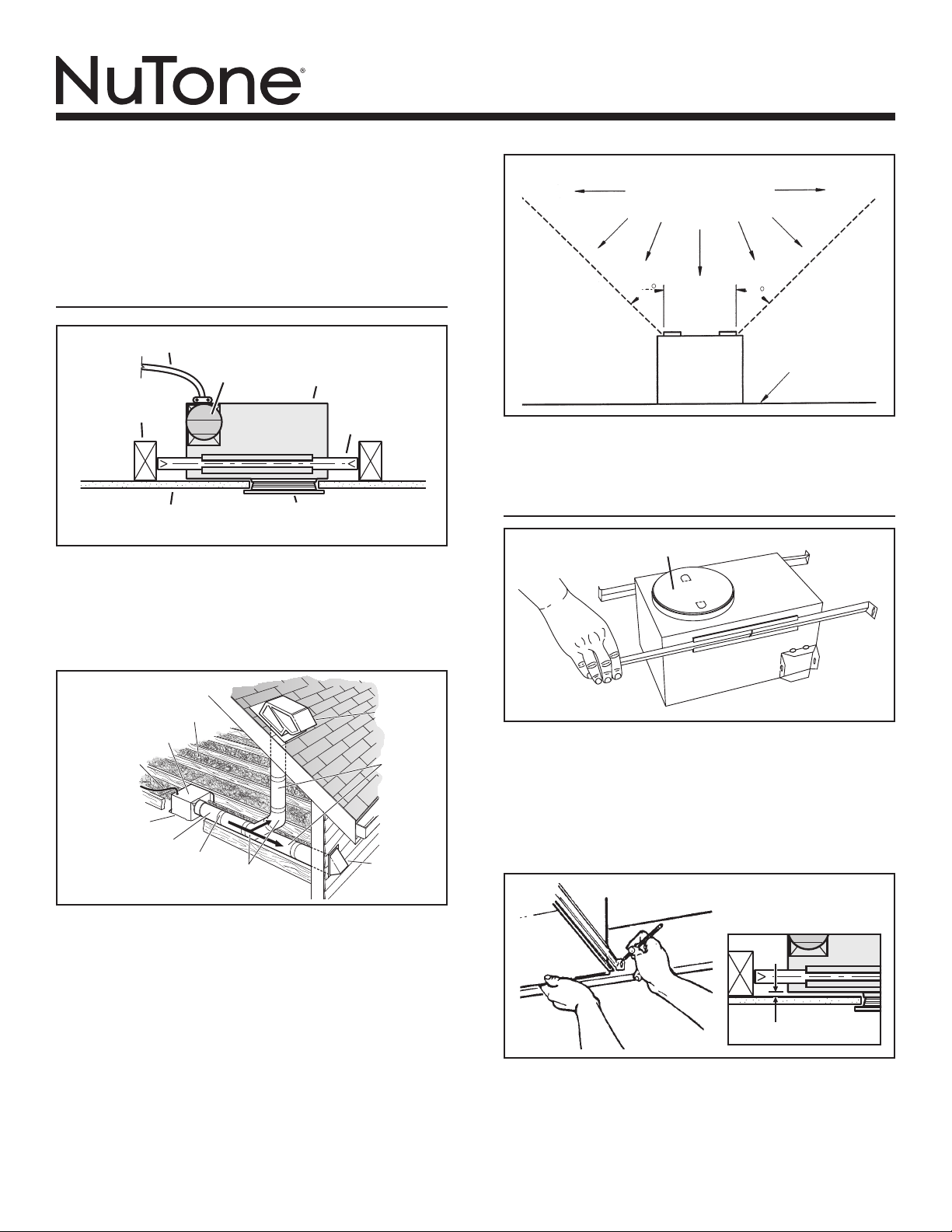 NuTone®