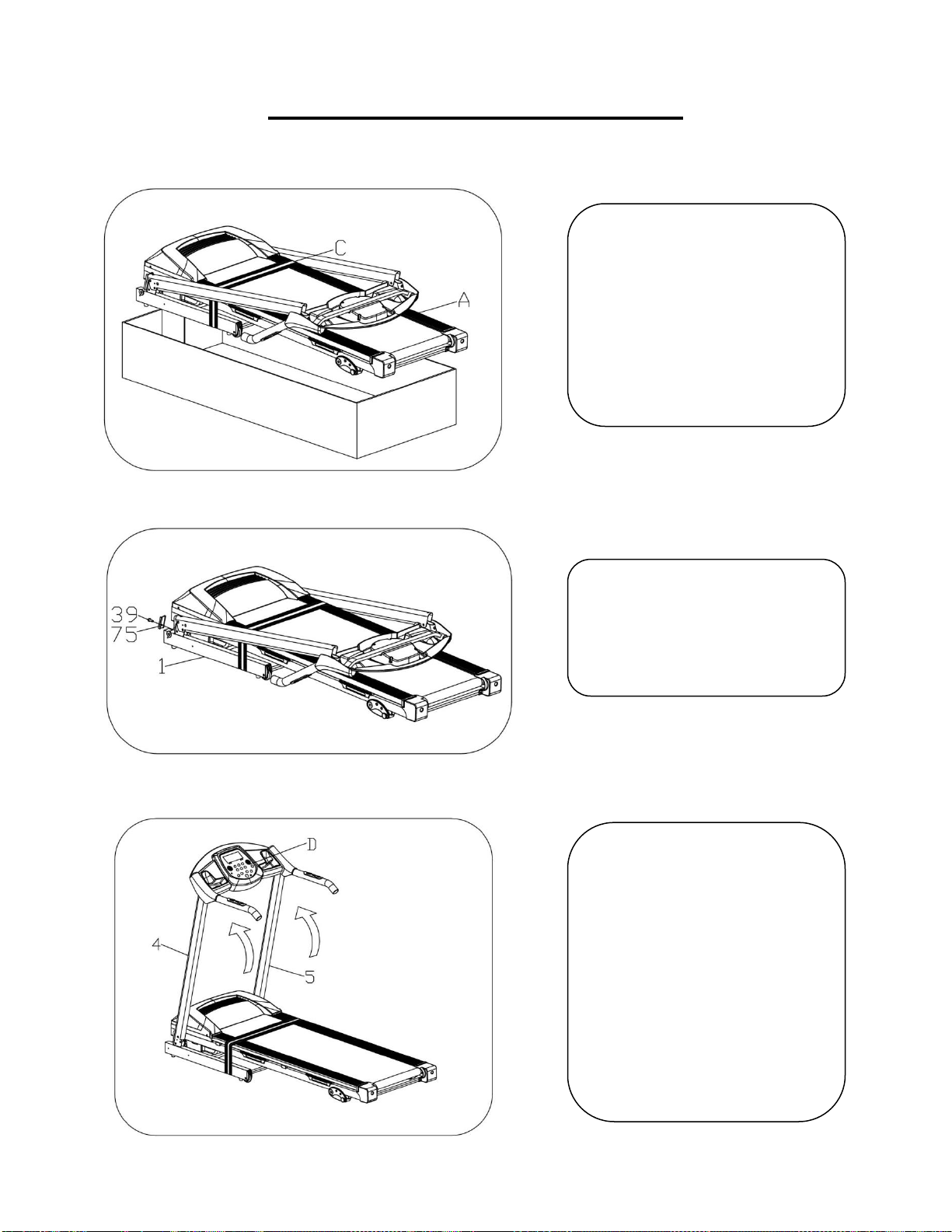 C
A

39
75
1

D
4
5