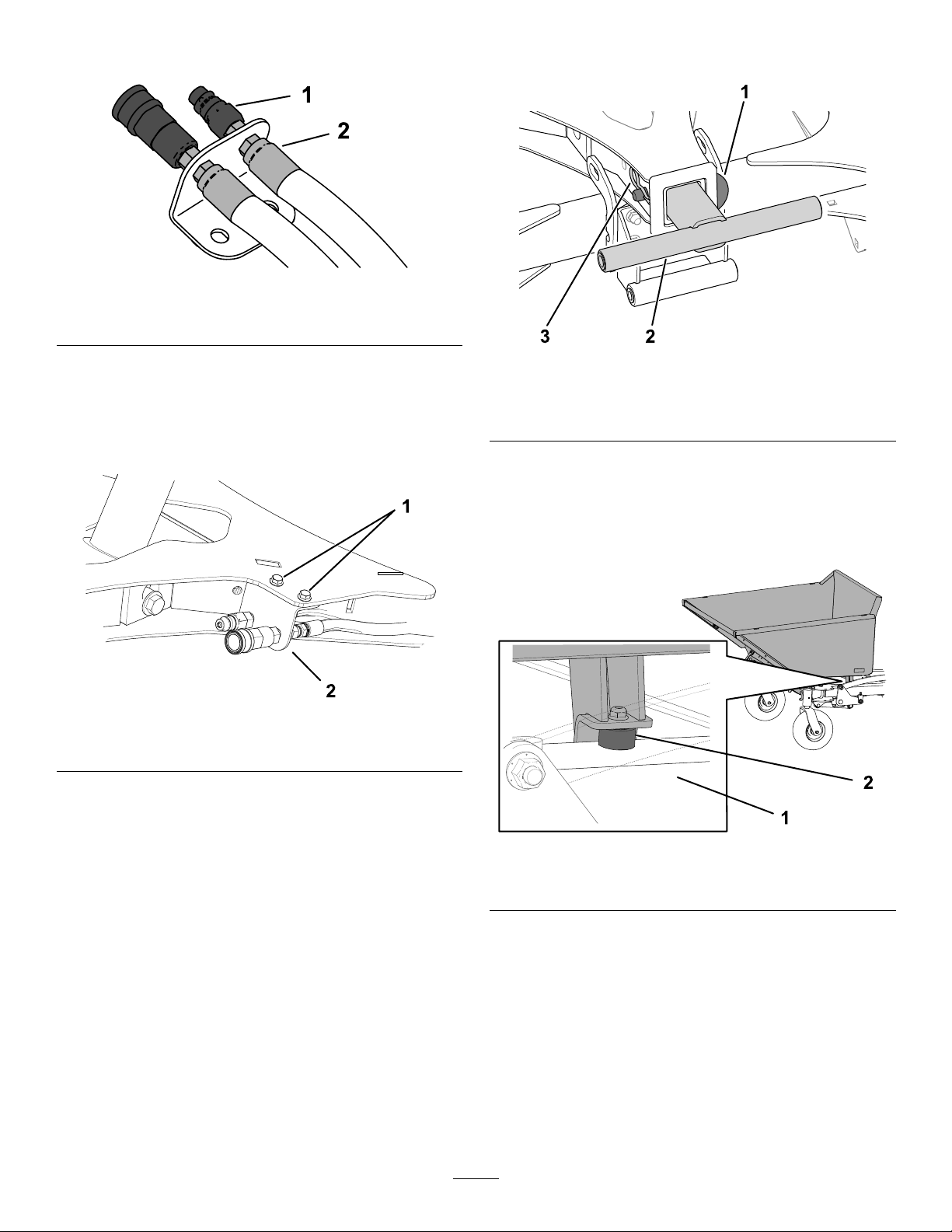 1
2

1
2

1
3
2

2
1