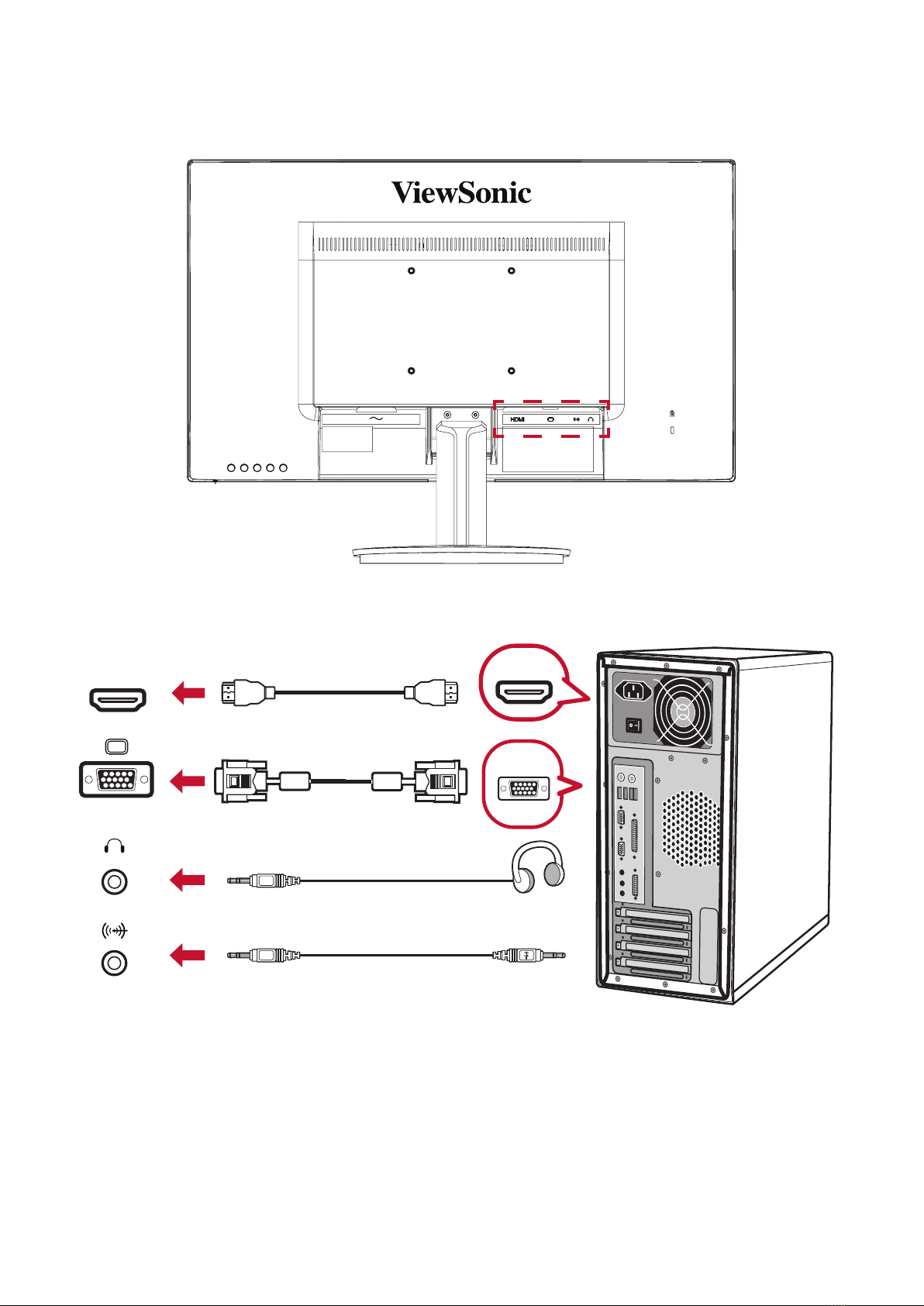 ViewSonic

HDMI