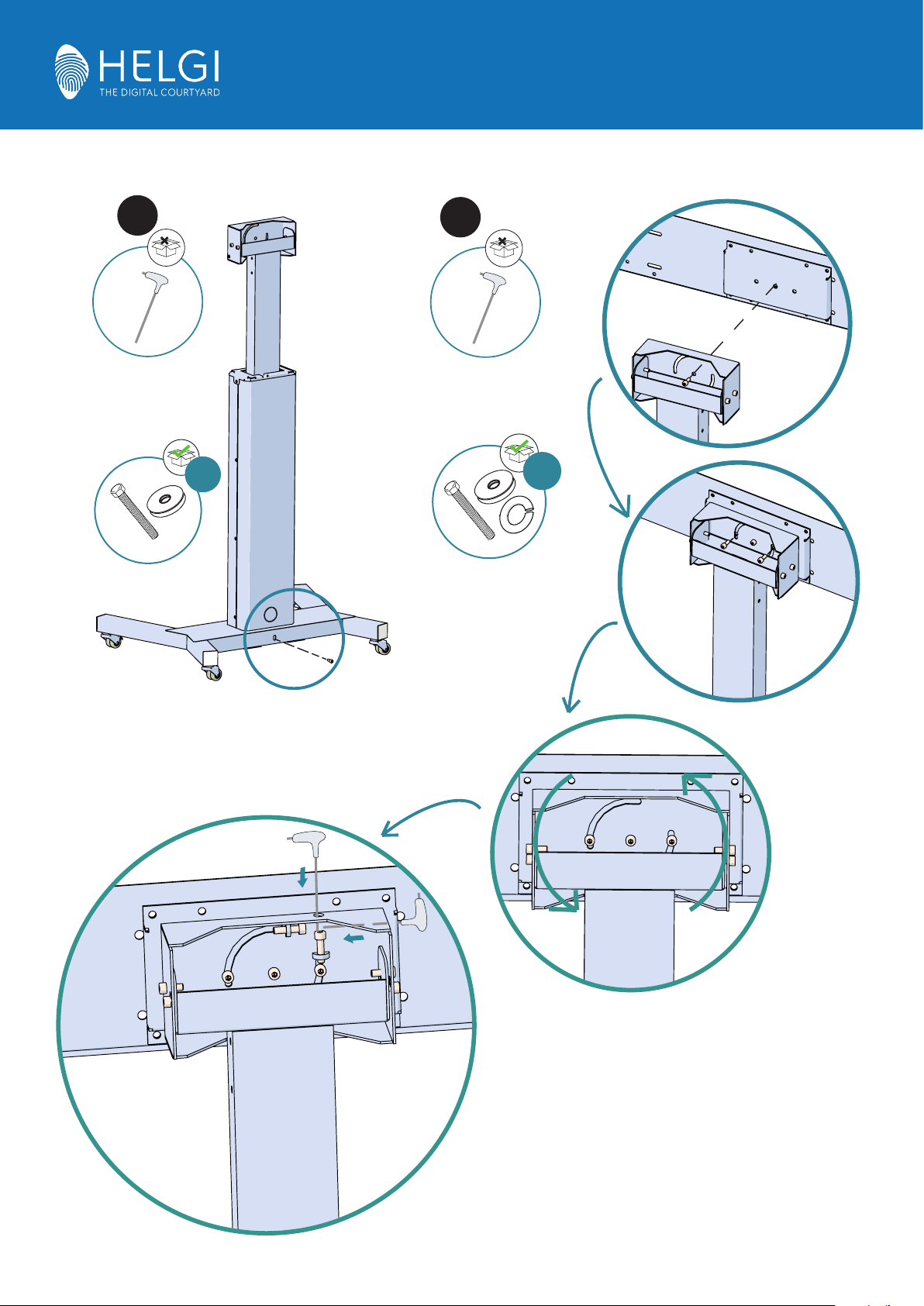 HELGI
THE DIGITAL COURTYARD