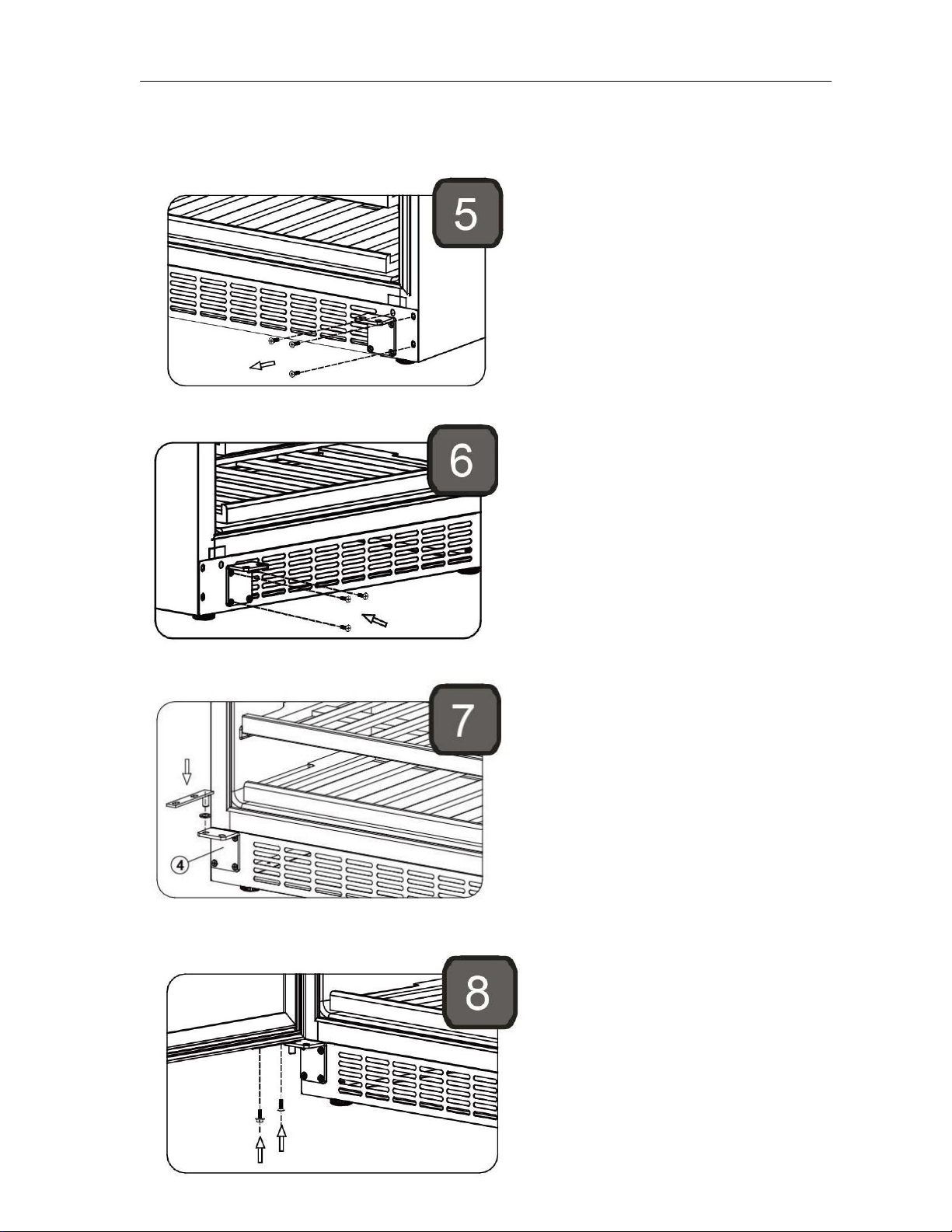 5

6

7

4

8