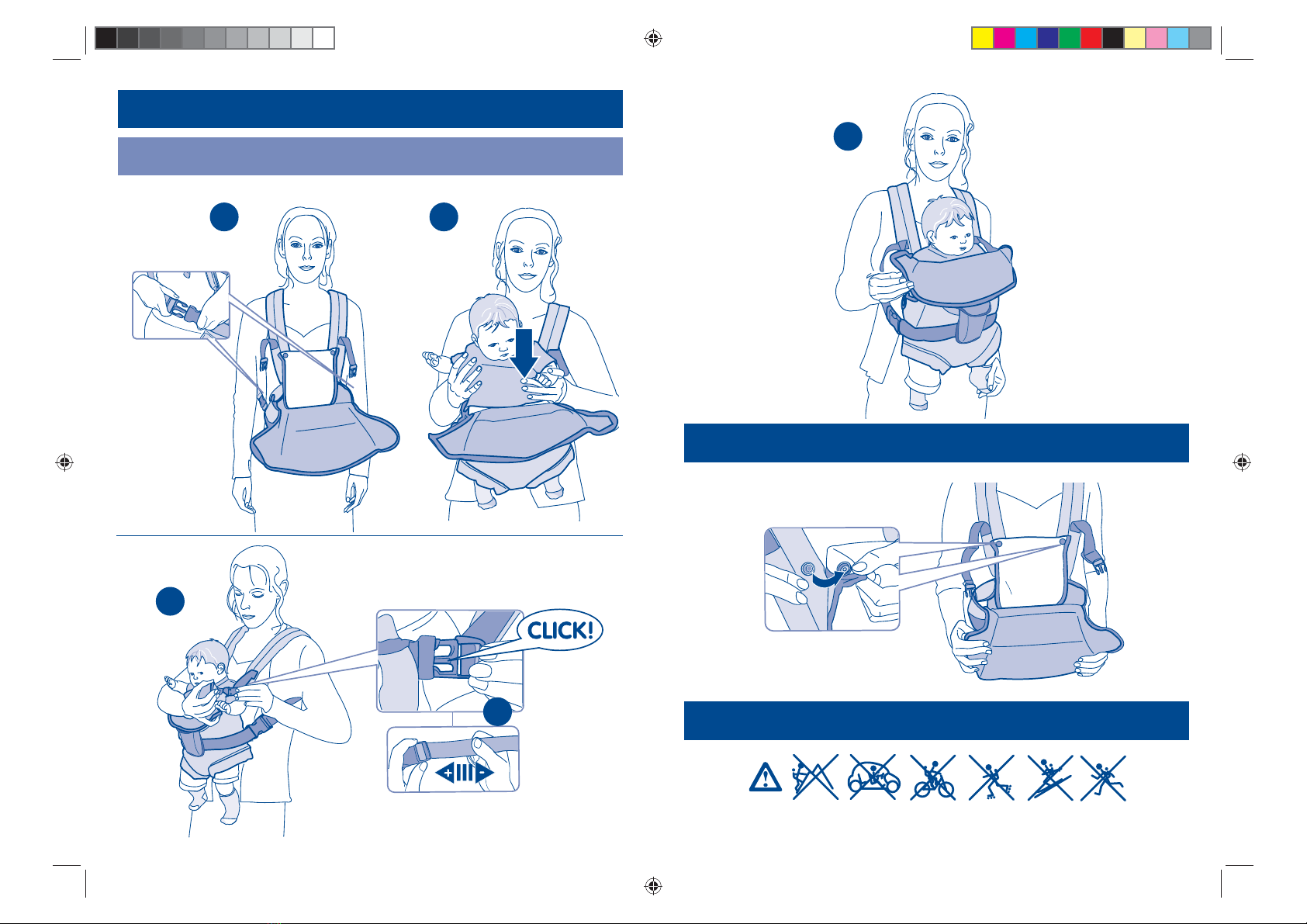 CLICK!