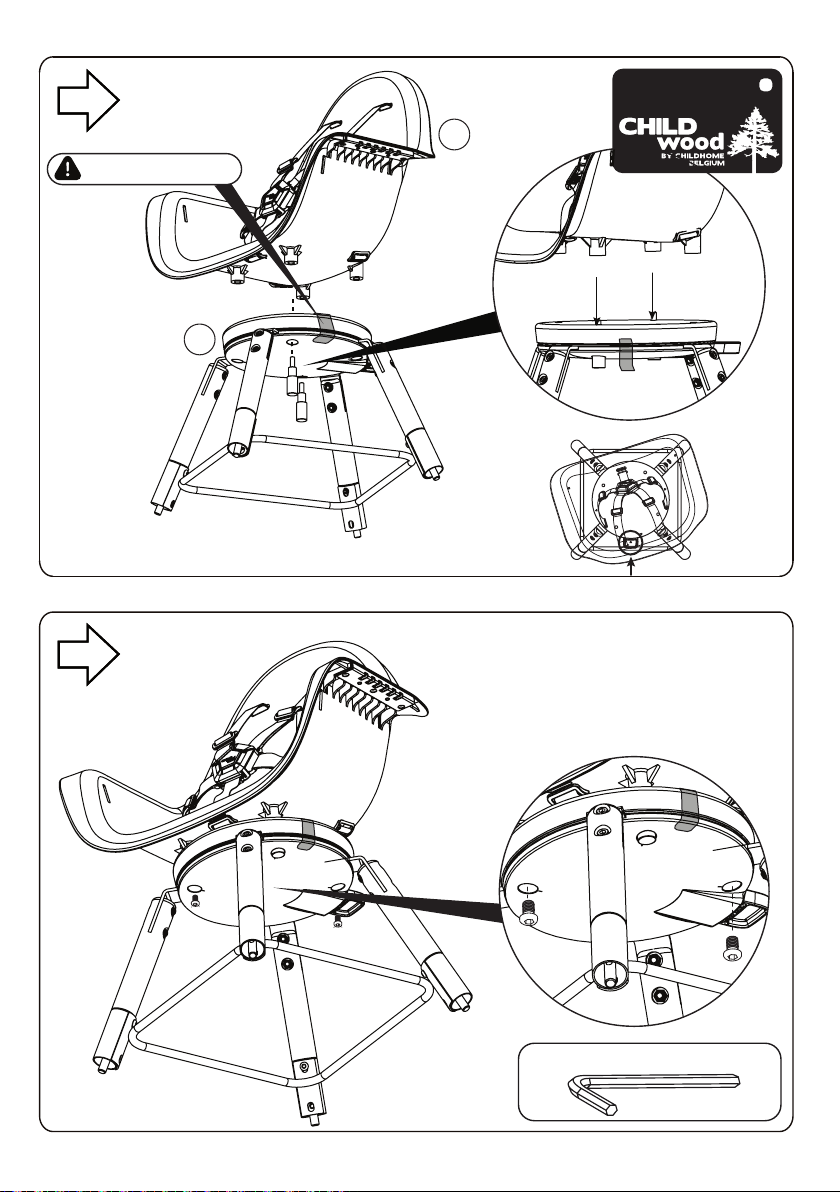 CHILD wood BY CHILDHOME BELGIUM