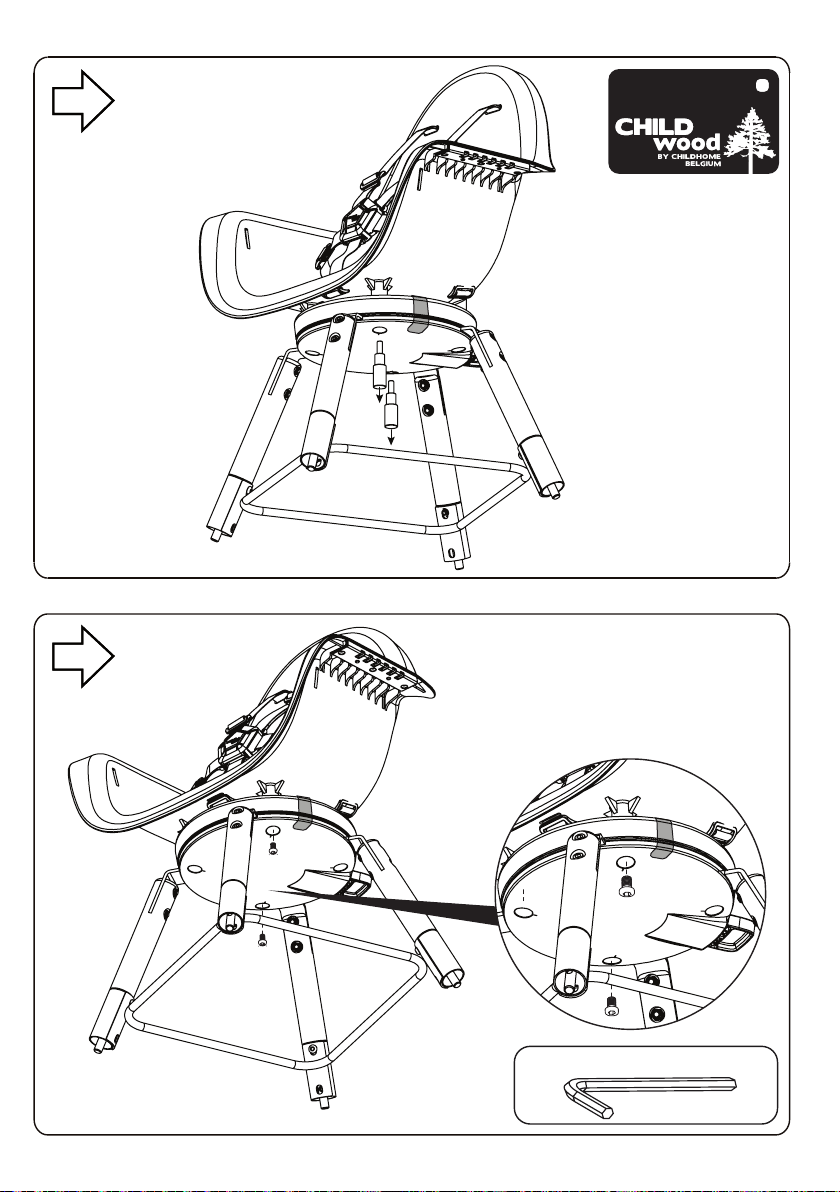 CHILD wood
BY CHILDHOME BELGIUM