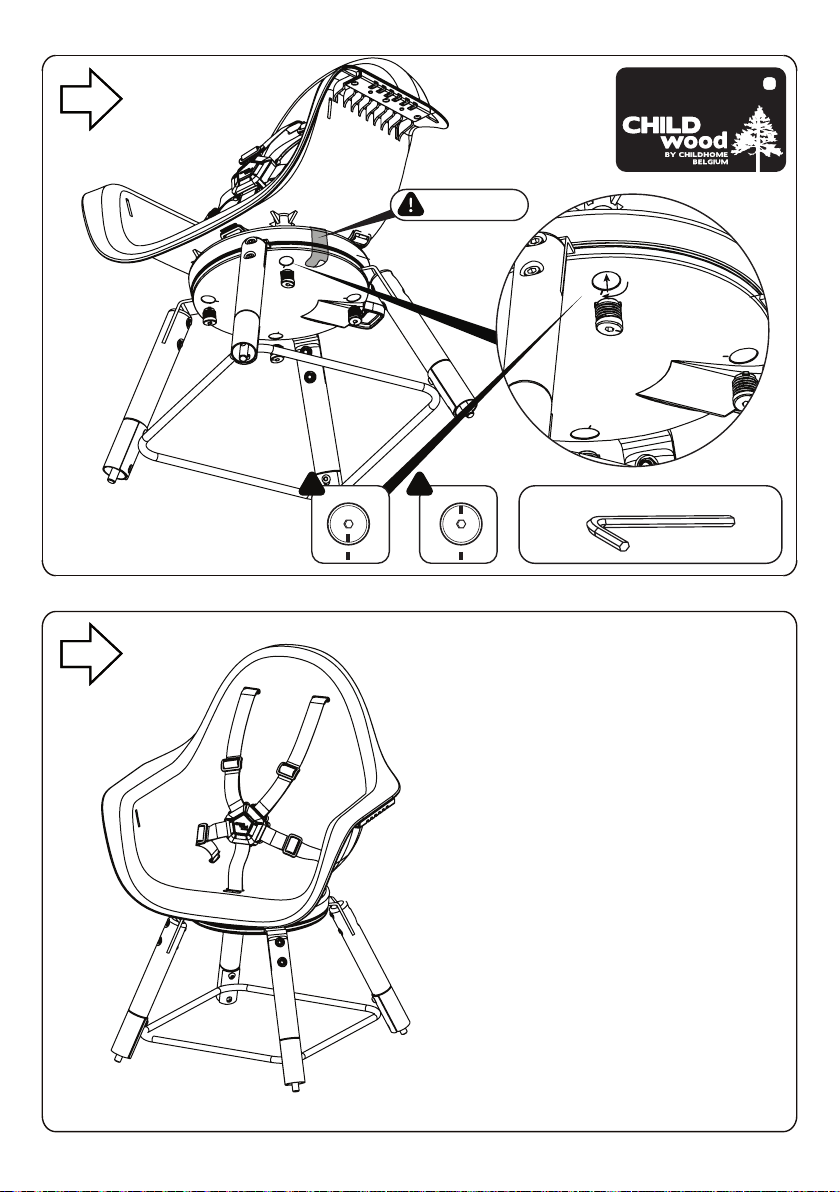 CHILD wood BY CHILDHOME BELGIUM