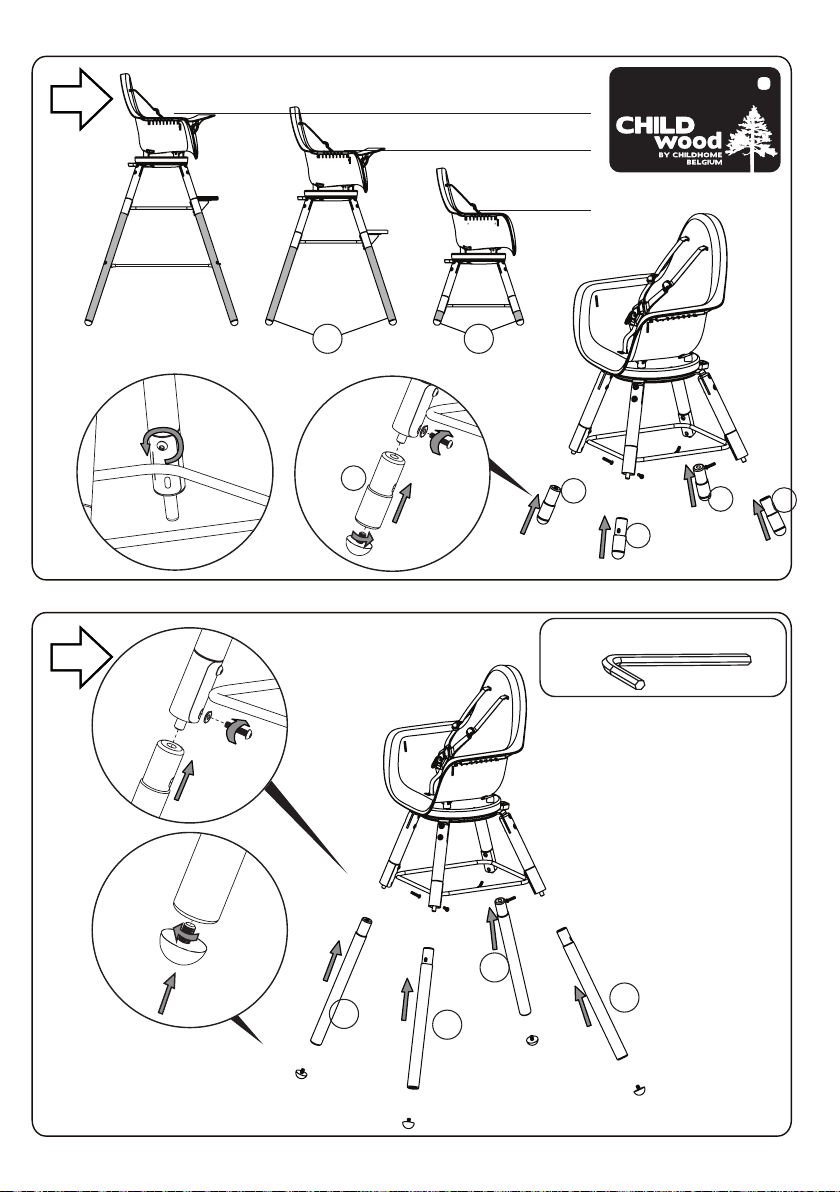 CHILD wood
BY CHILDHOME BELGIUM