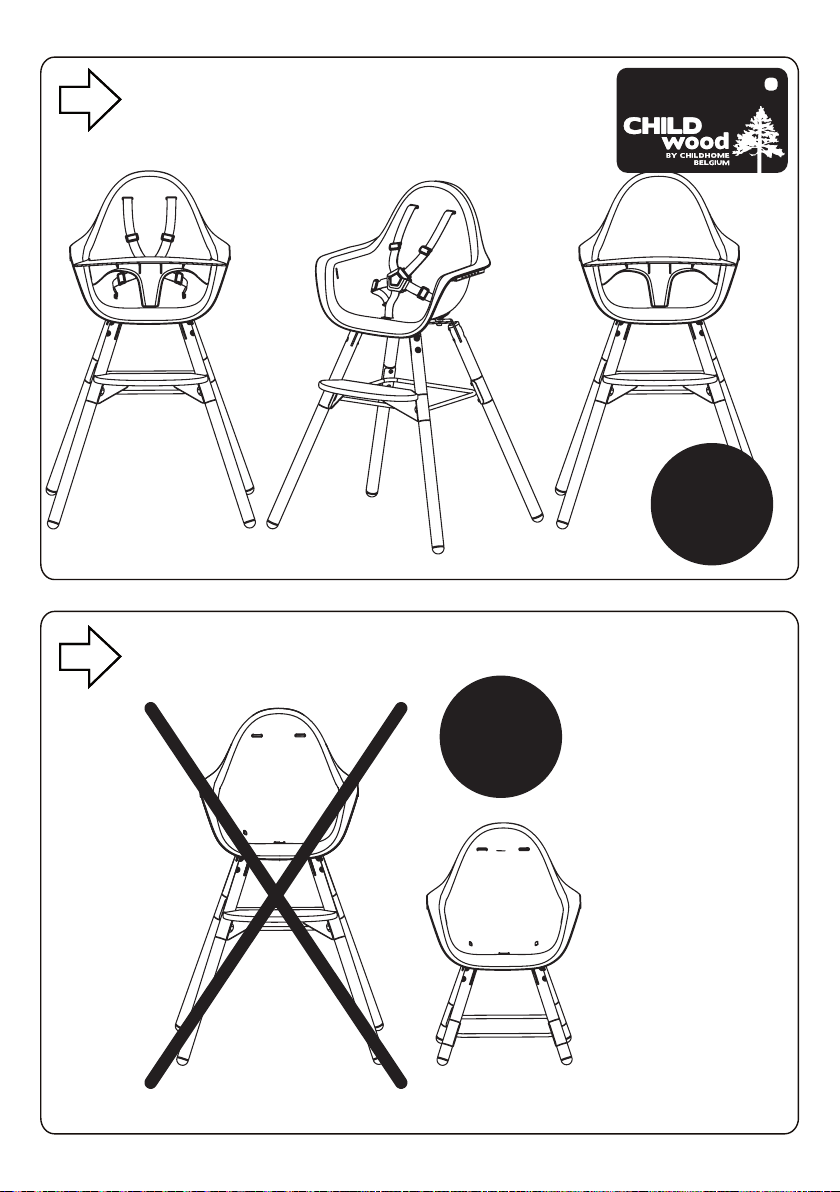 CHILD wood
BY CHILDHOME BELGIUM