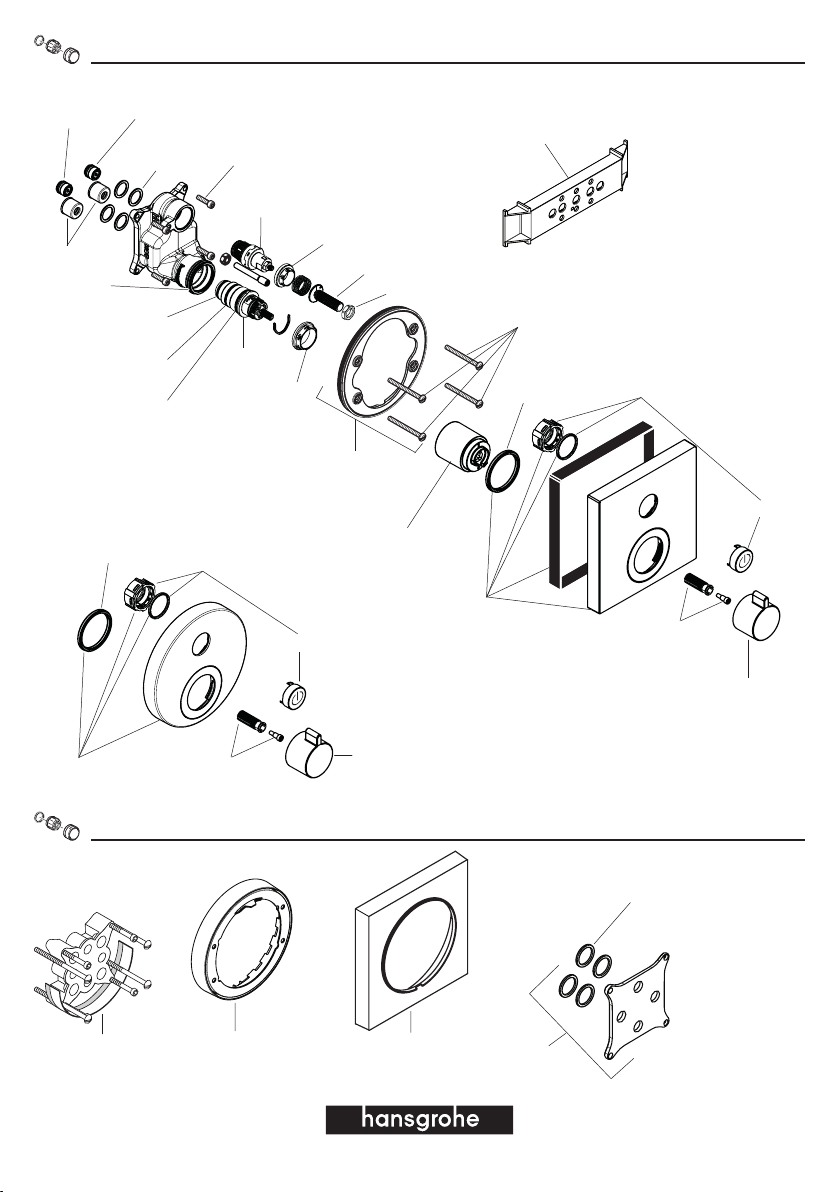 hansgrohe