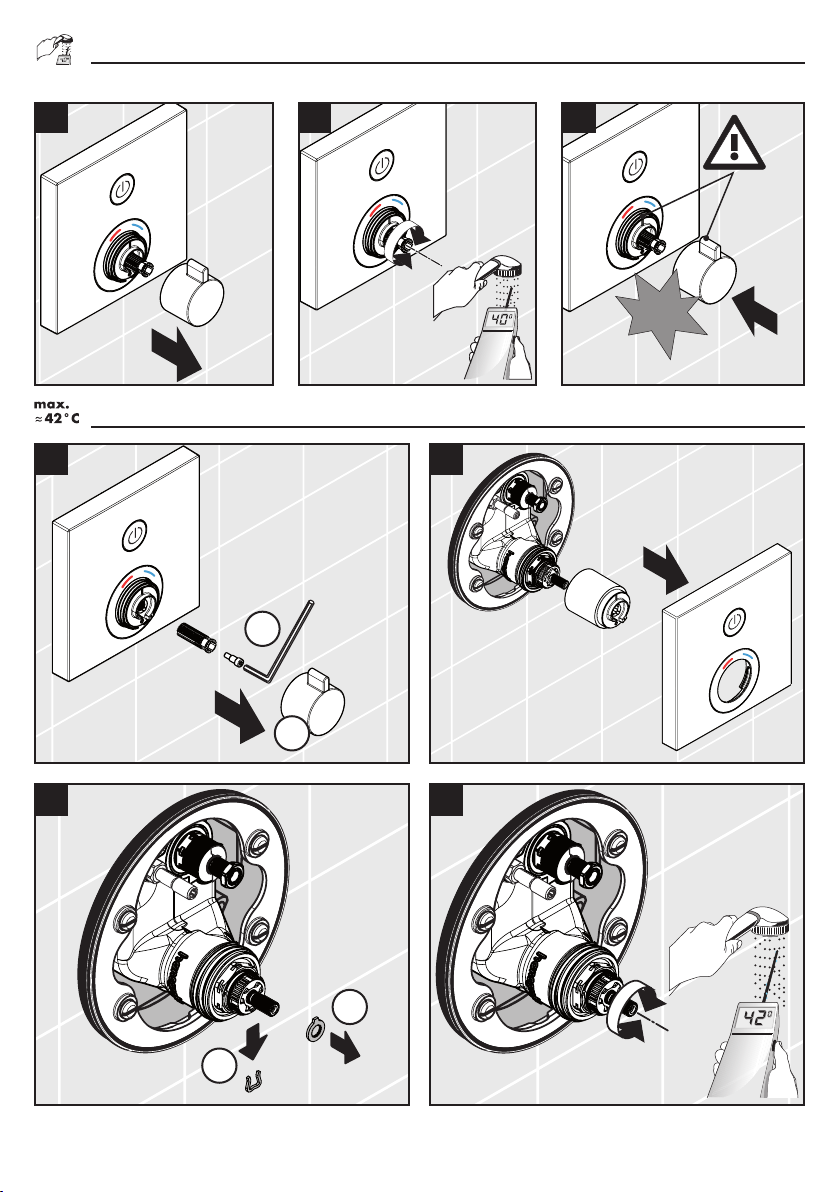 40°

max.
≈42°C

42°