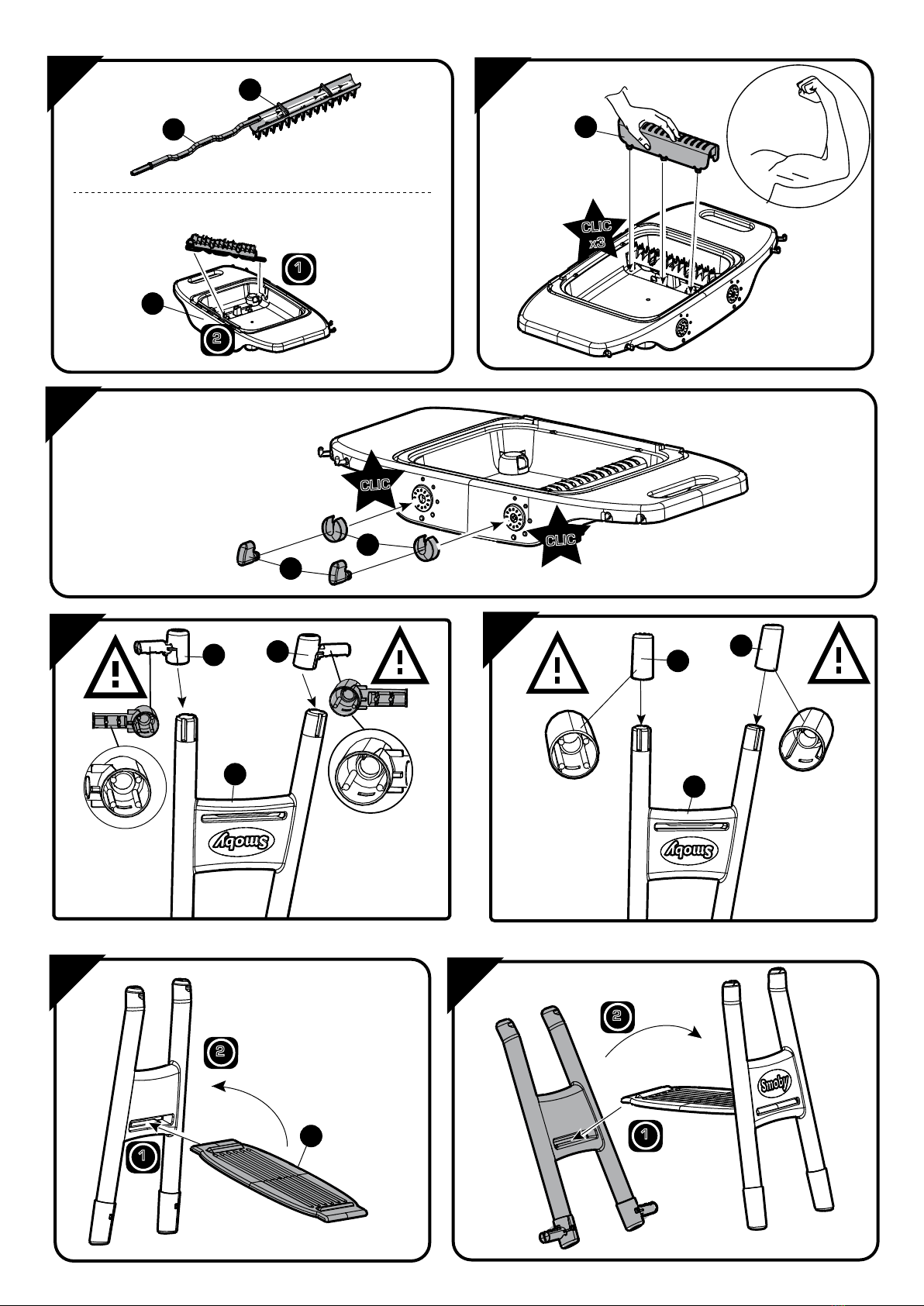 1
2
CLIC x3
CLIC
CLIC
Smoby
Smoby
2
1
2
1
Smoby