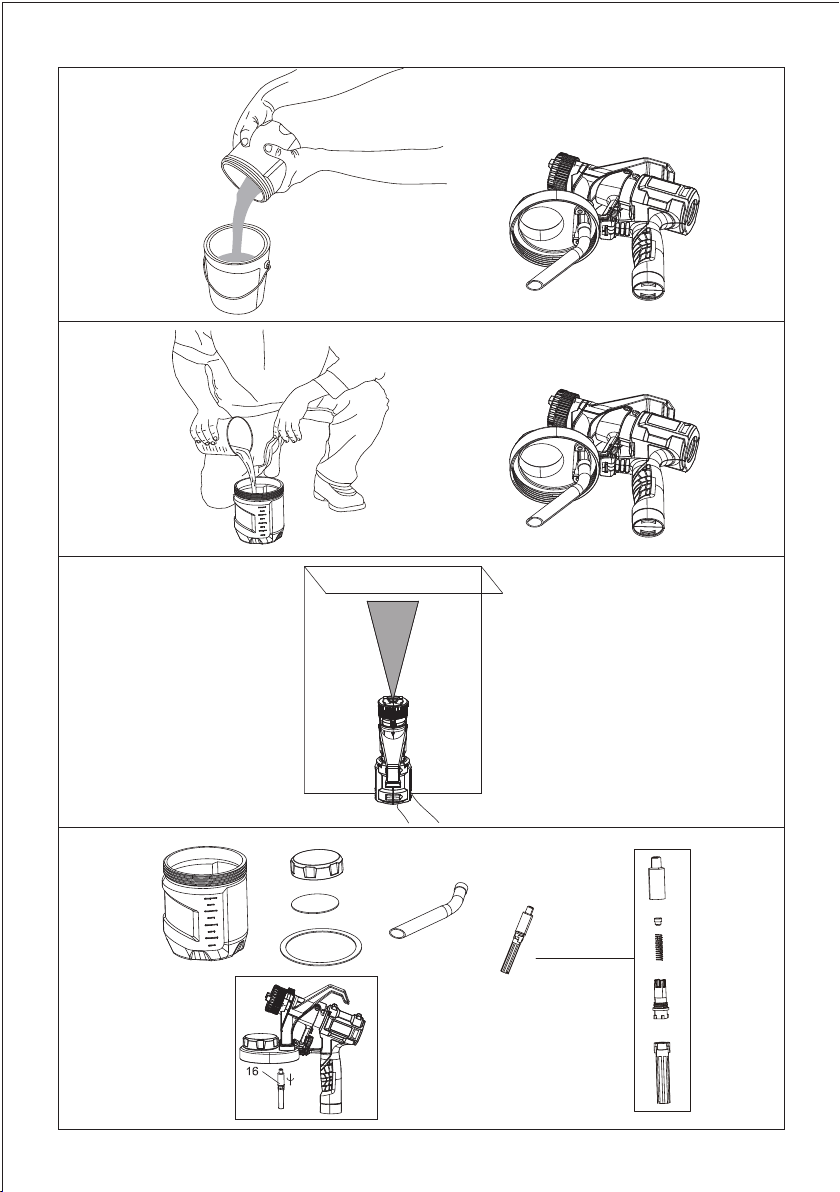 16