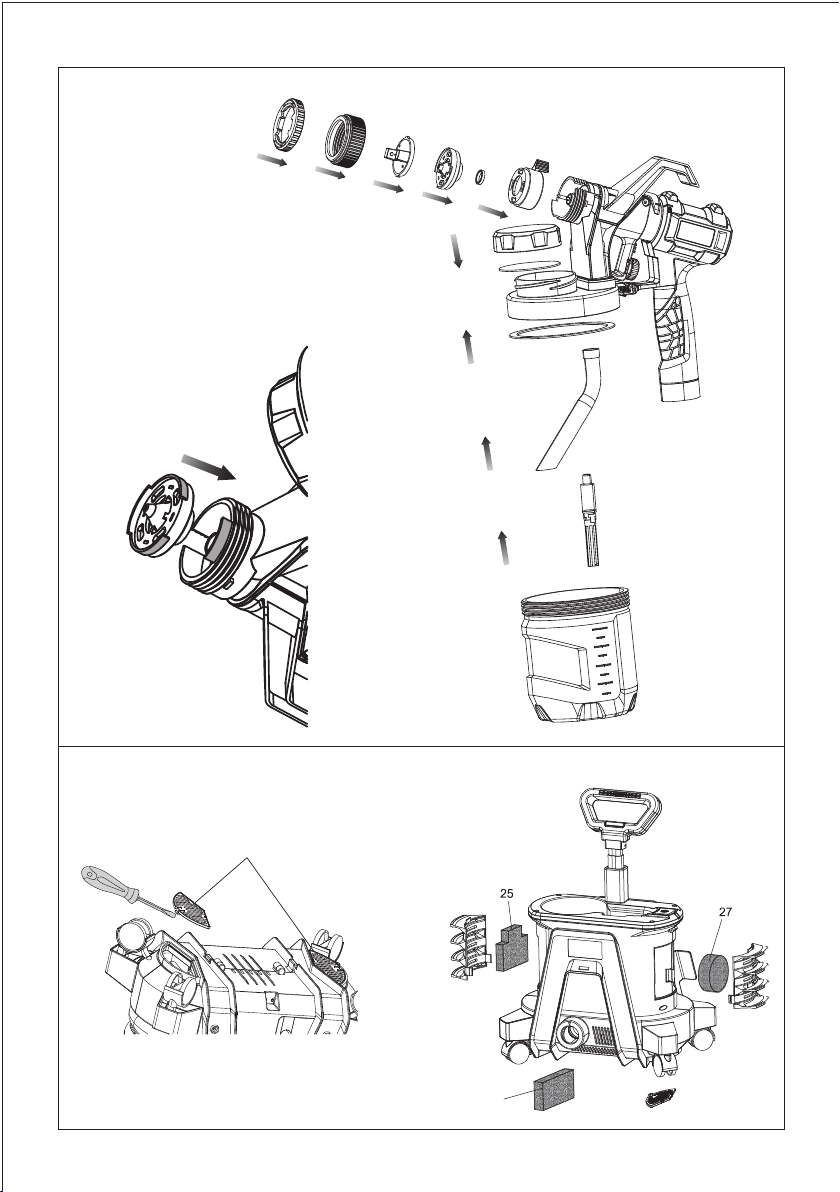 25

27