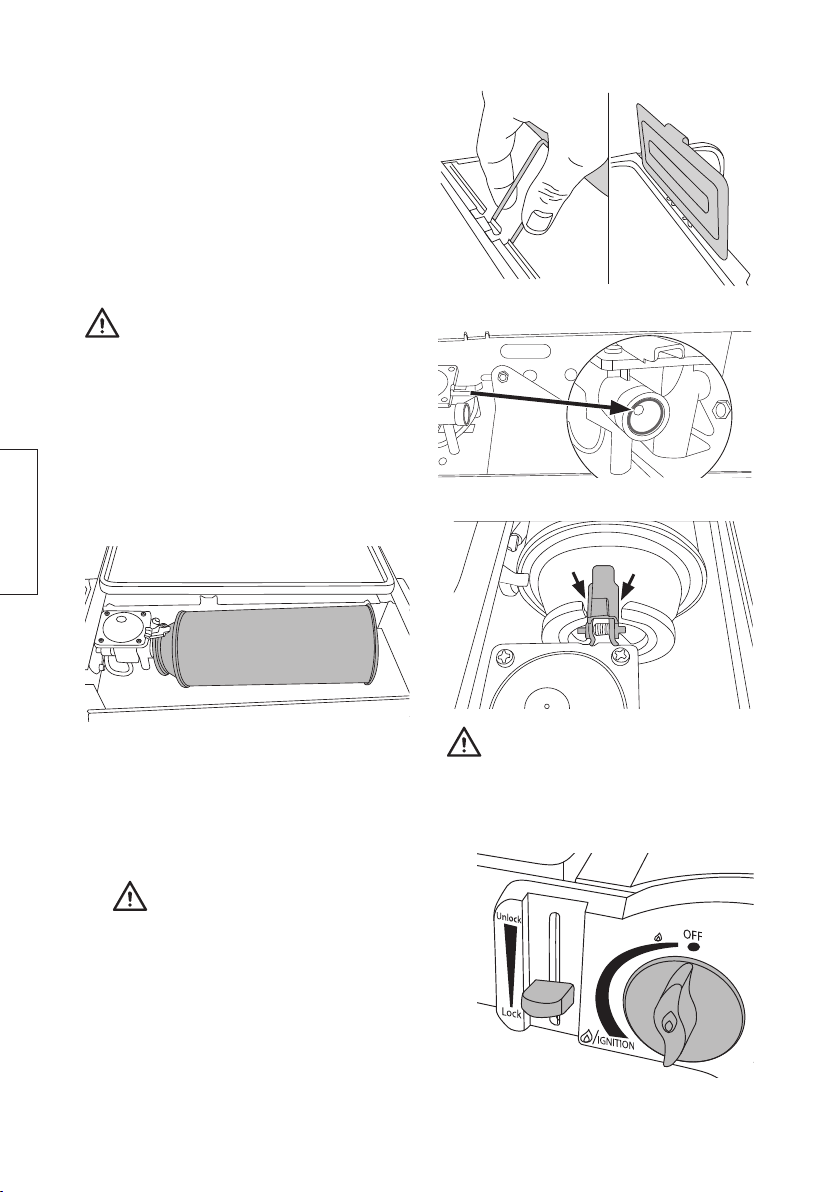 Unlock

Lock

OFF

IGNITION