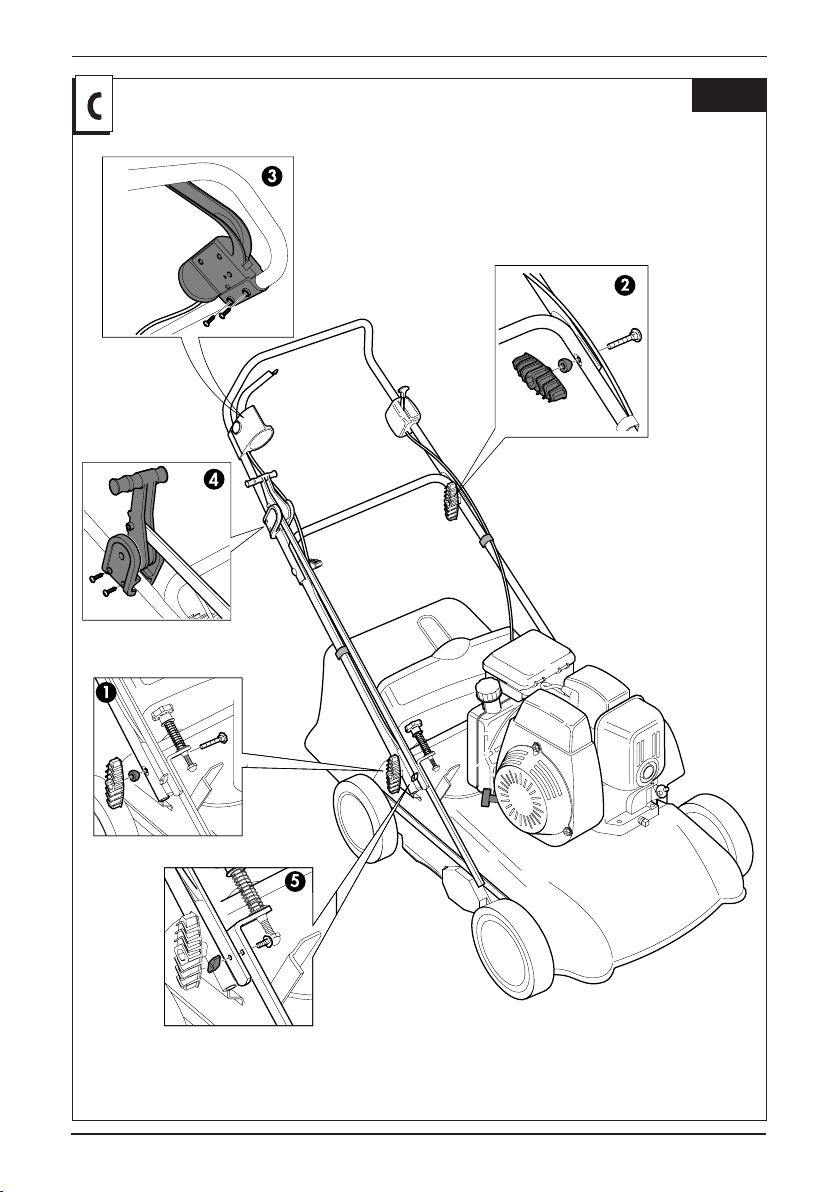 C

3

2

4

1

5