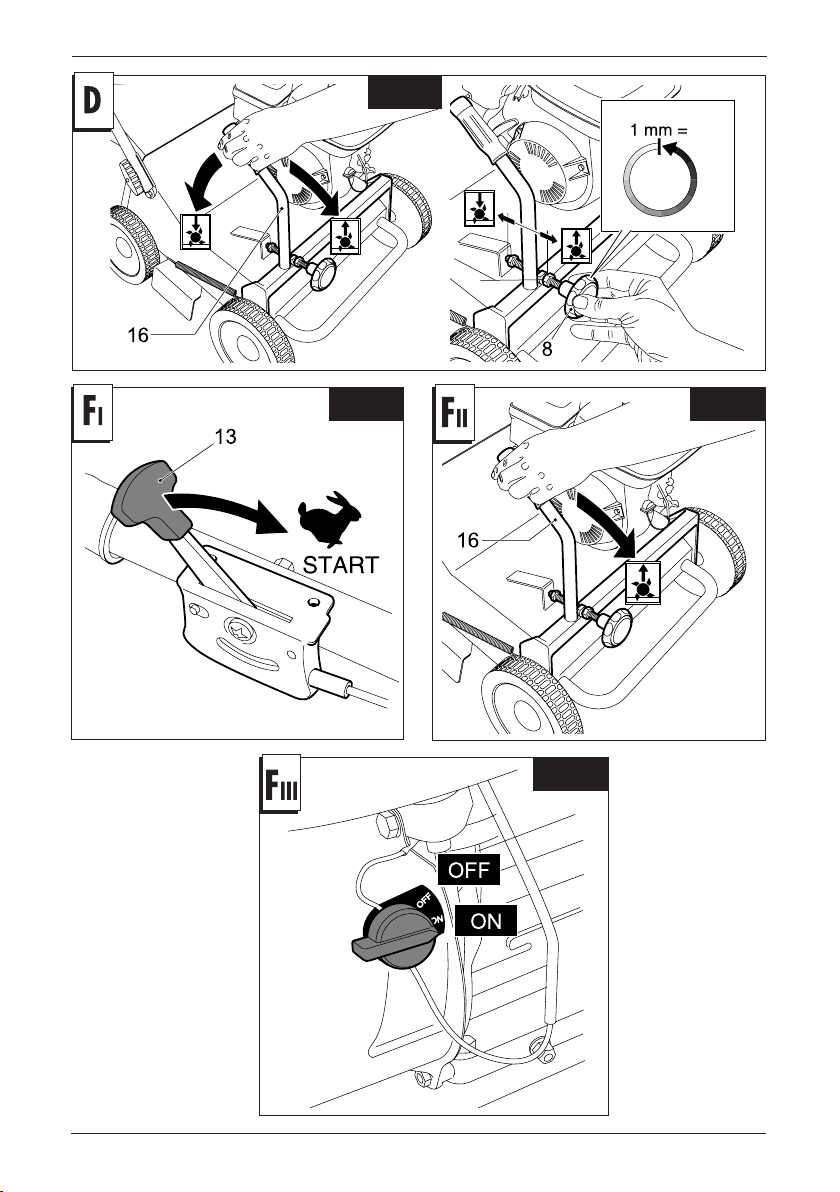 D

16

1 mm =

8

FI

13

START

FII

16

FIII

OFF

ON

OFF

ON