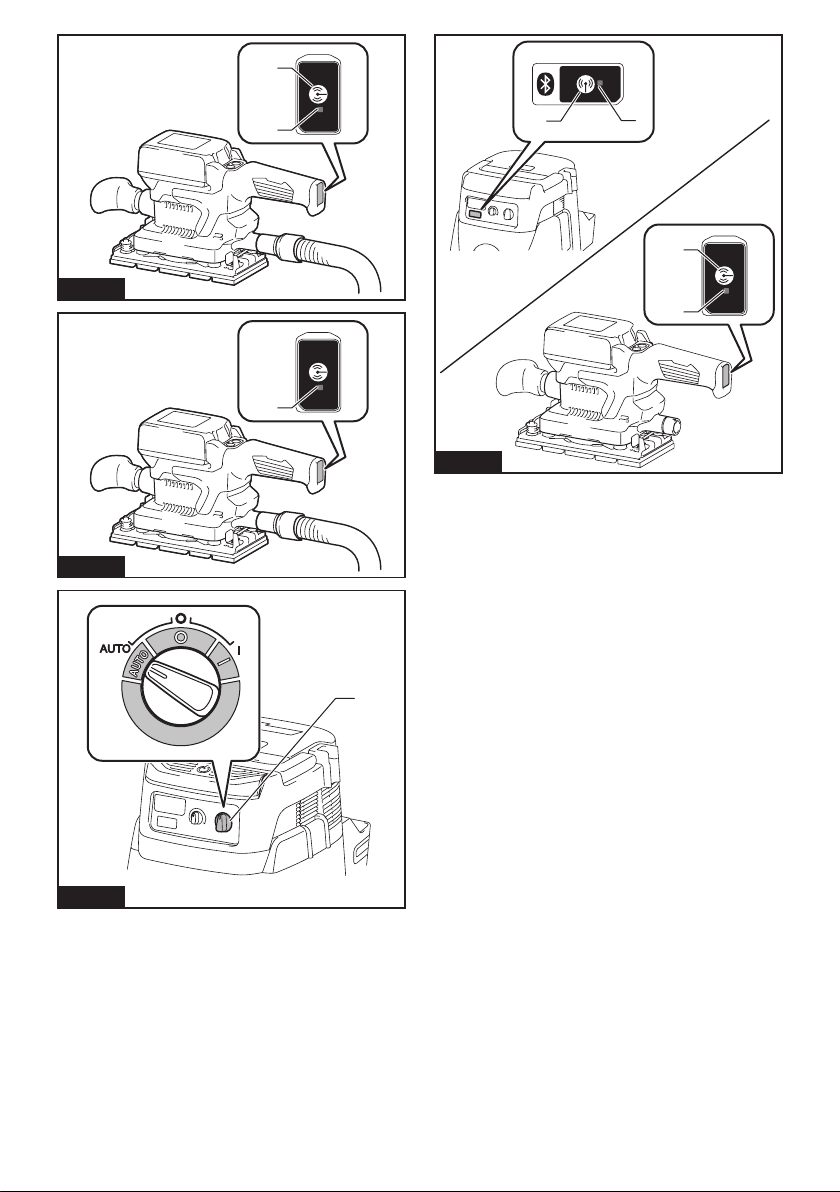 AUTO
O
I
AUTO
I