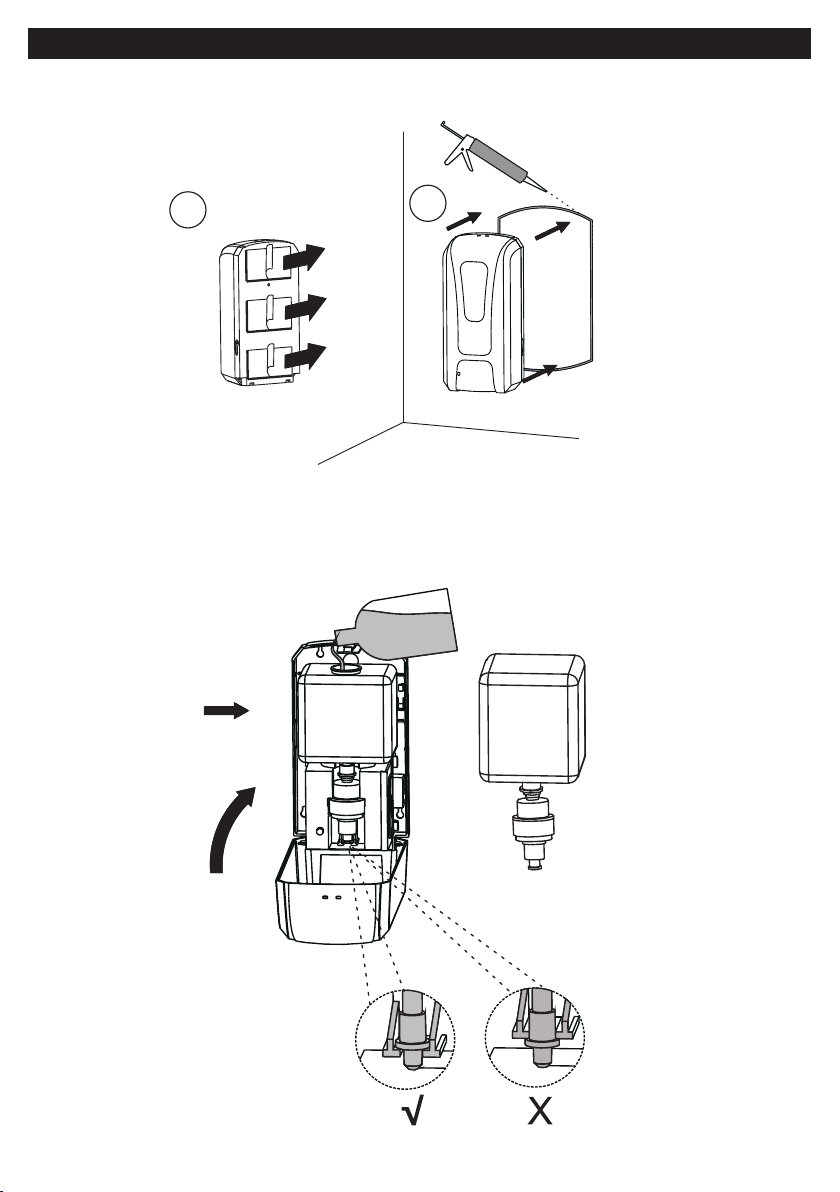 √ X