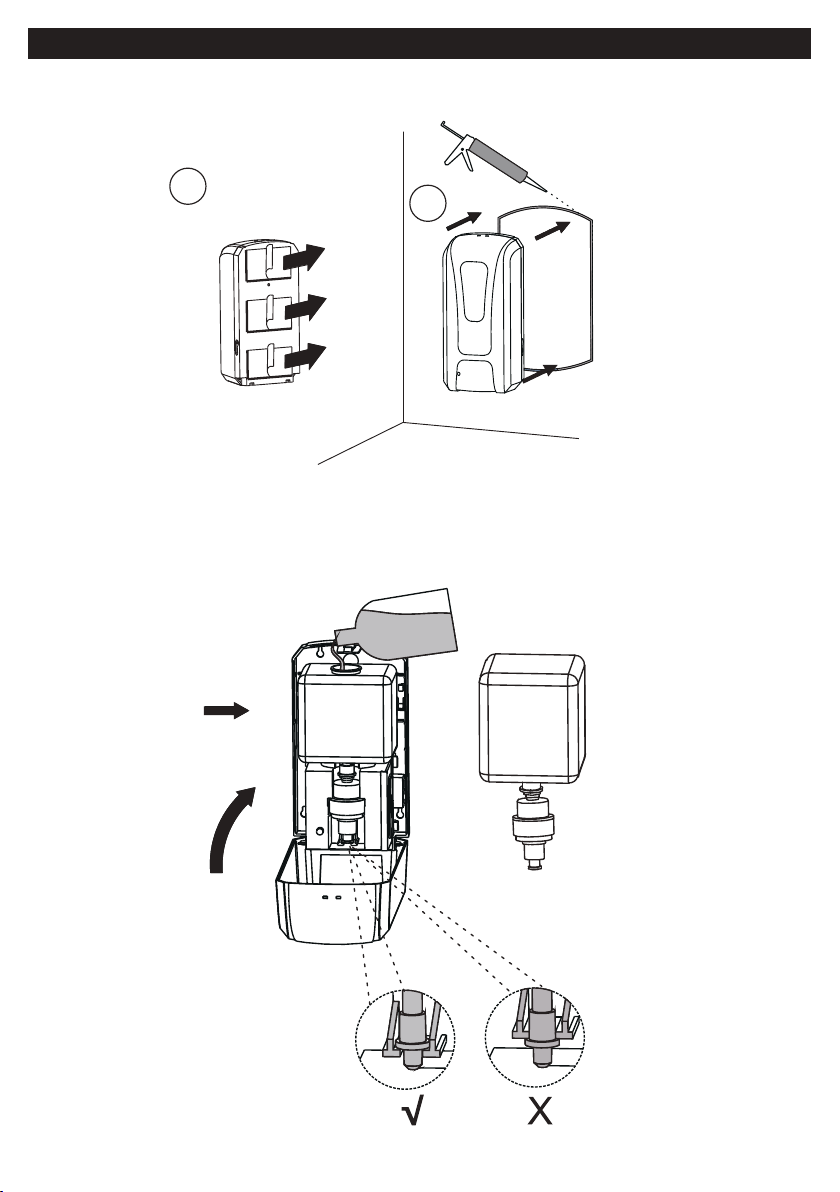 √ X