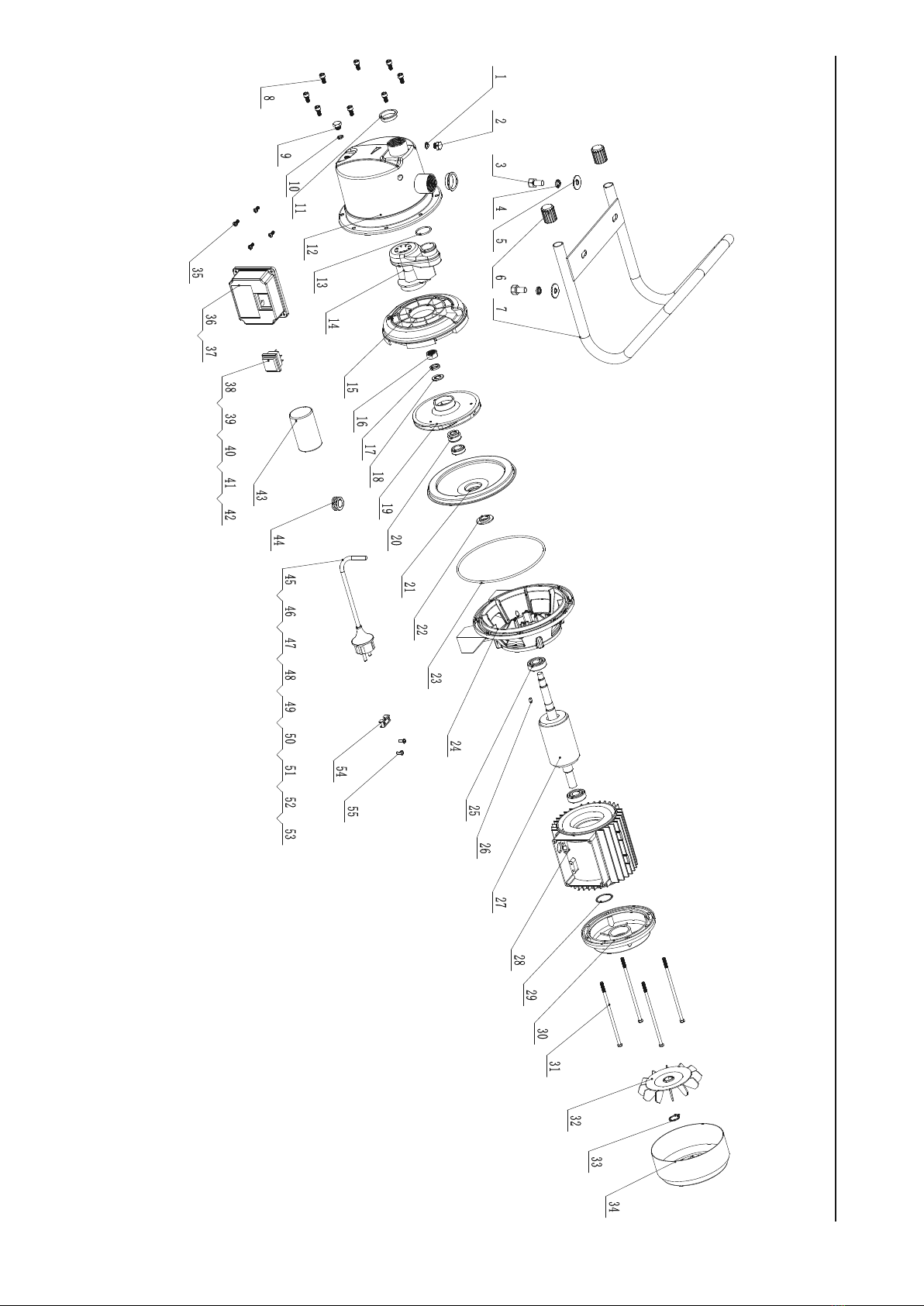 1
2
3
4
5
6
7
8
9
10
11
12
13
14
15
16
17
18
19
20
21
22
23
24
25
26
27
28
29
30
31
32
33
34
35
36
37
38
39
40
41
42
43
44
45
46
47
48
49
50
51
52
53
54
55