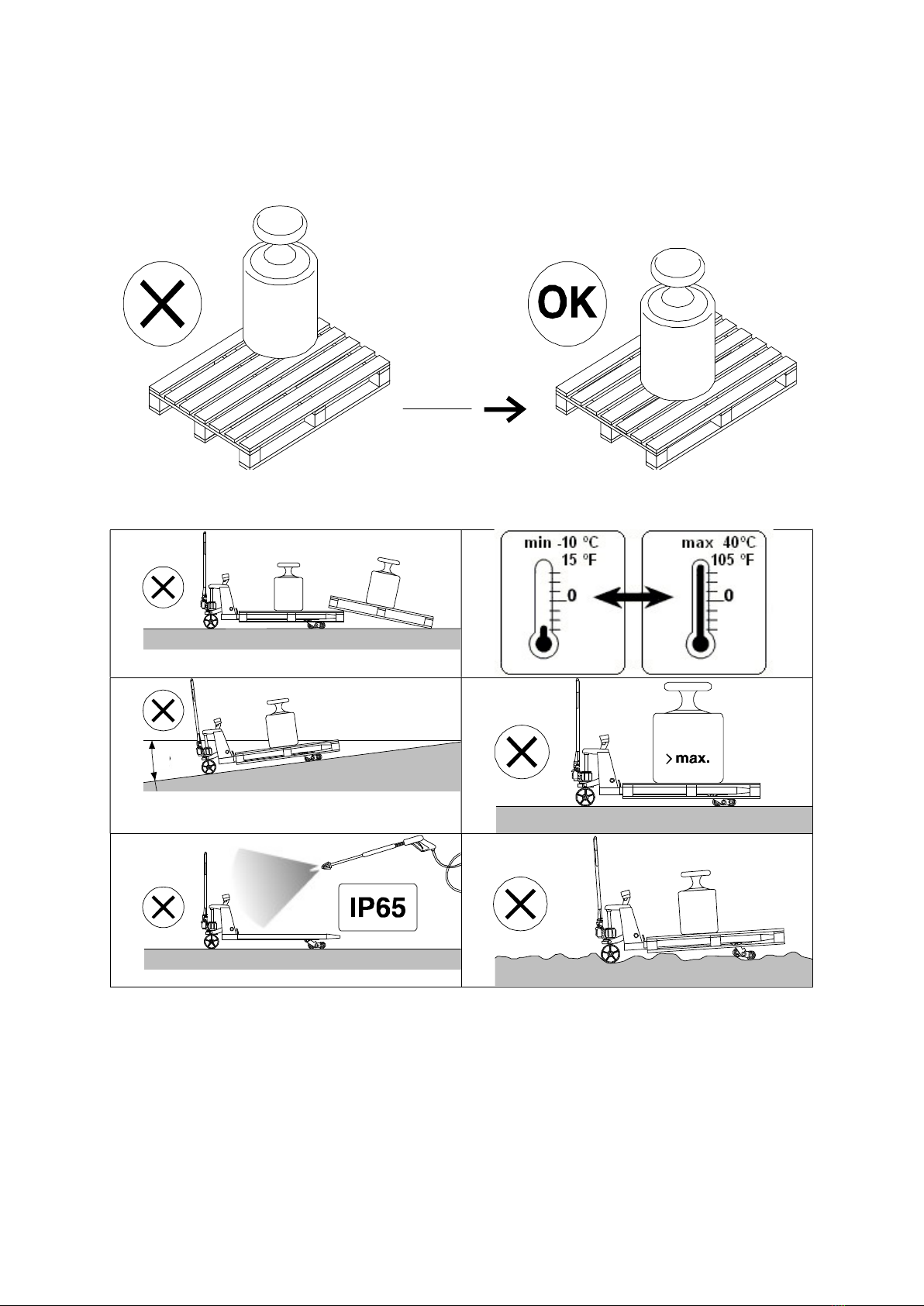 OK

min -10 °C
15 °F
0

max 40°C
105 °F
0

> max.

IP65