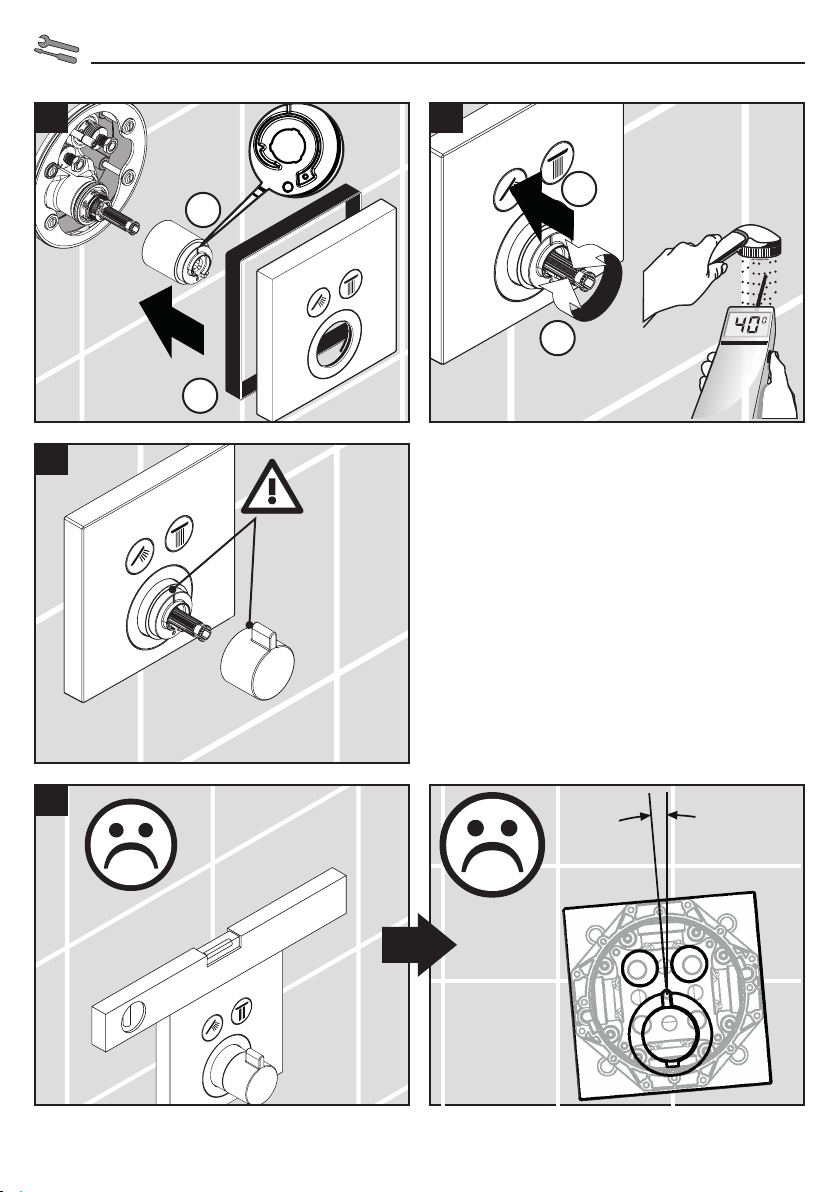 40°